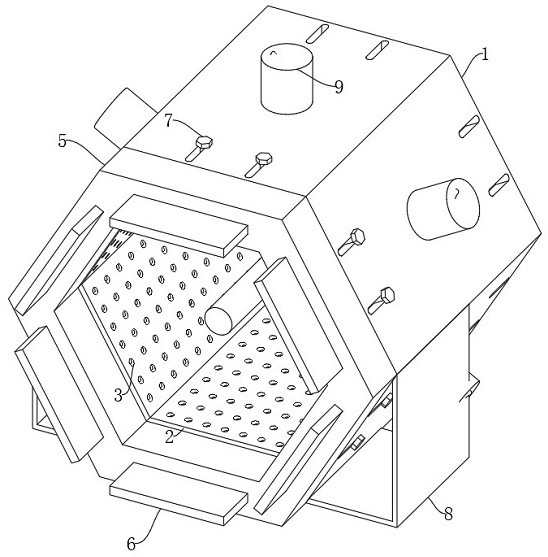 1
9
7
5
3
2
6
8