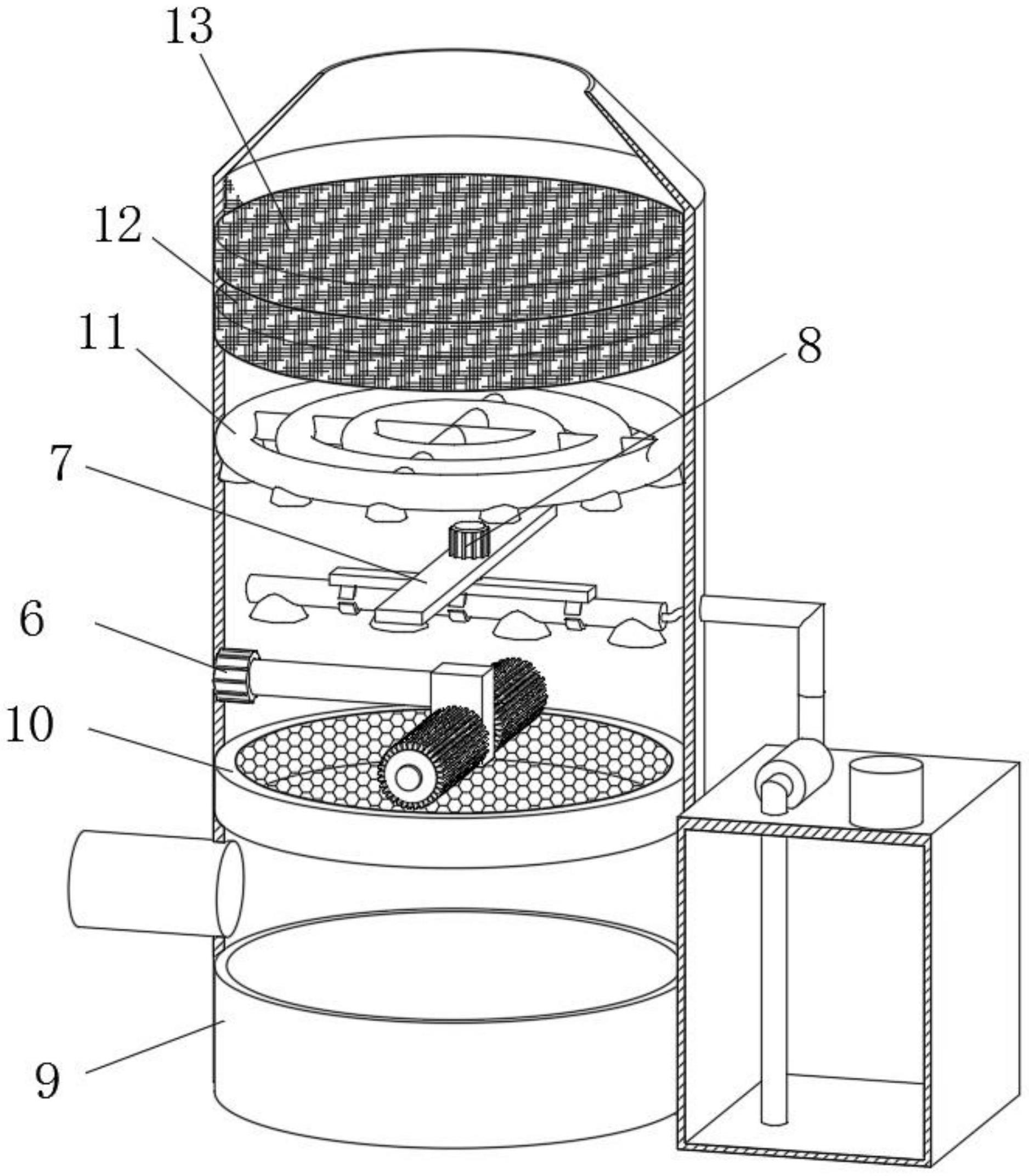 13
12
11
8
7
6
10
9