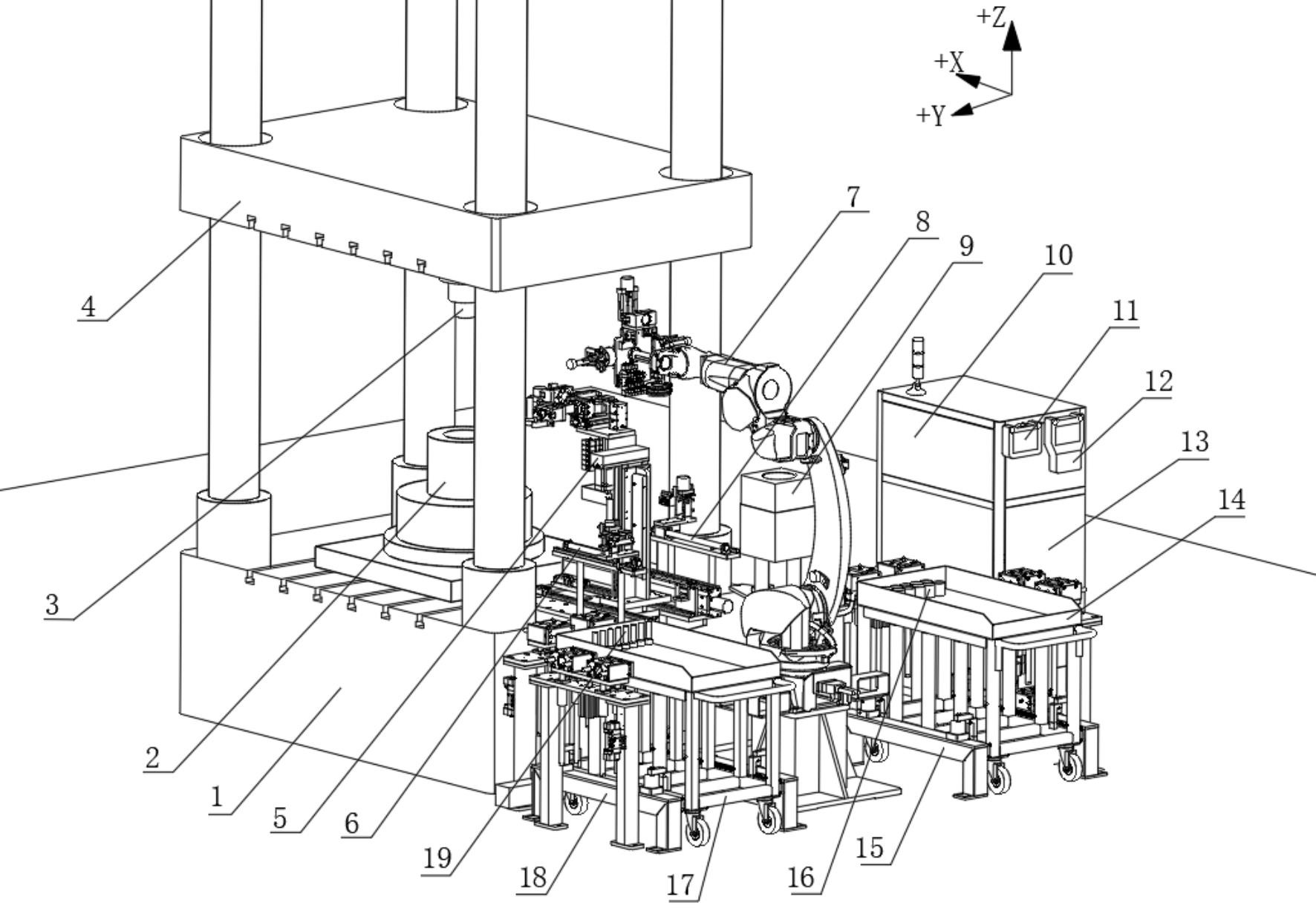 +Z
+X
+Y
7
8
9
10
11
12
13
14
4
3
2
1
5
6
19
18
17
16
15