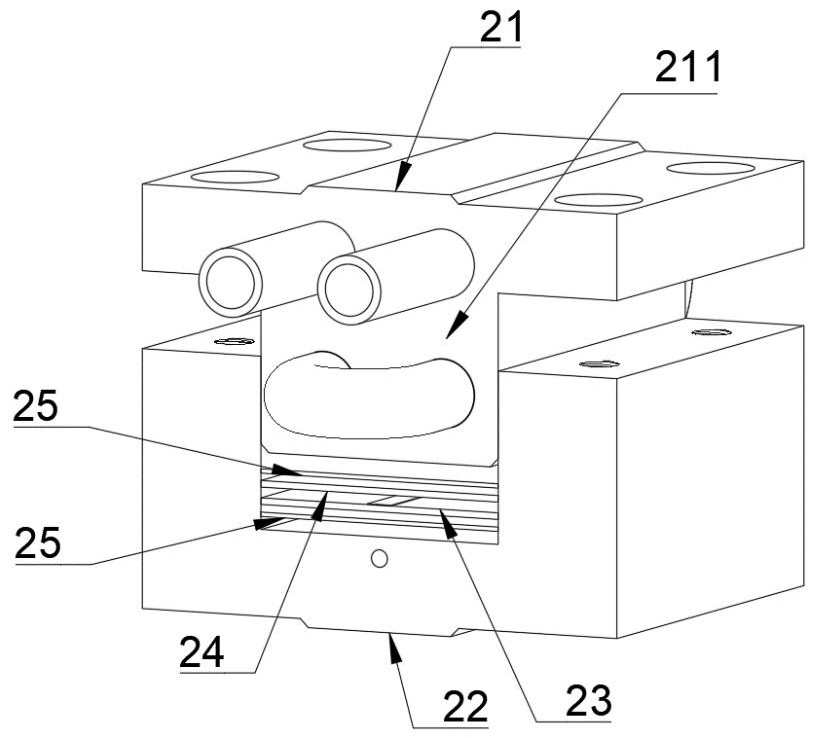 21
211
25
25
24
22
23