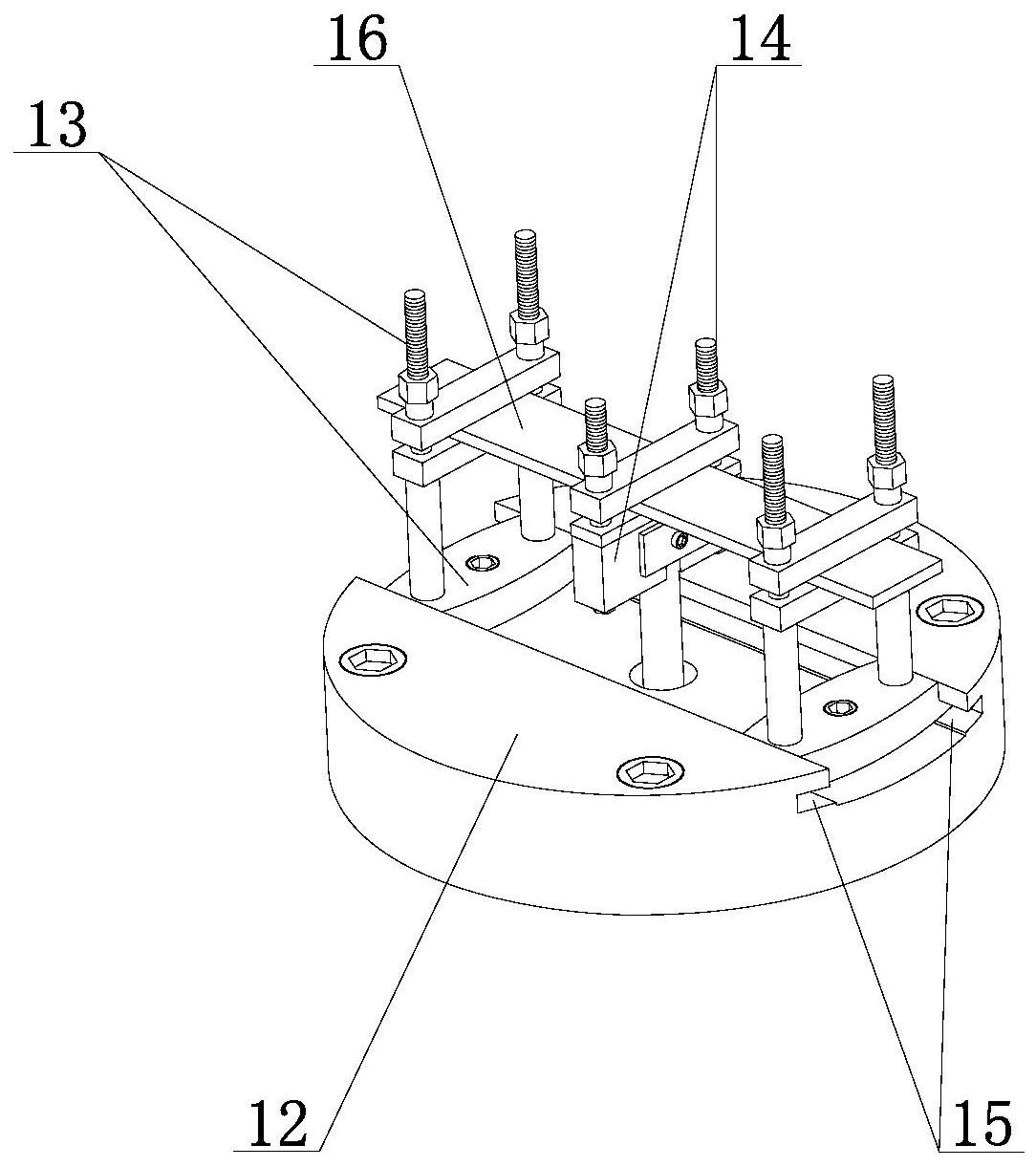 16
14
13
12
15