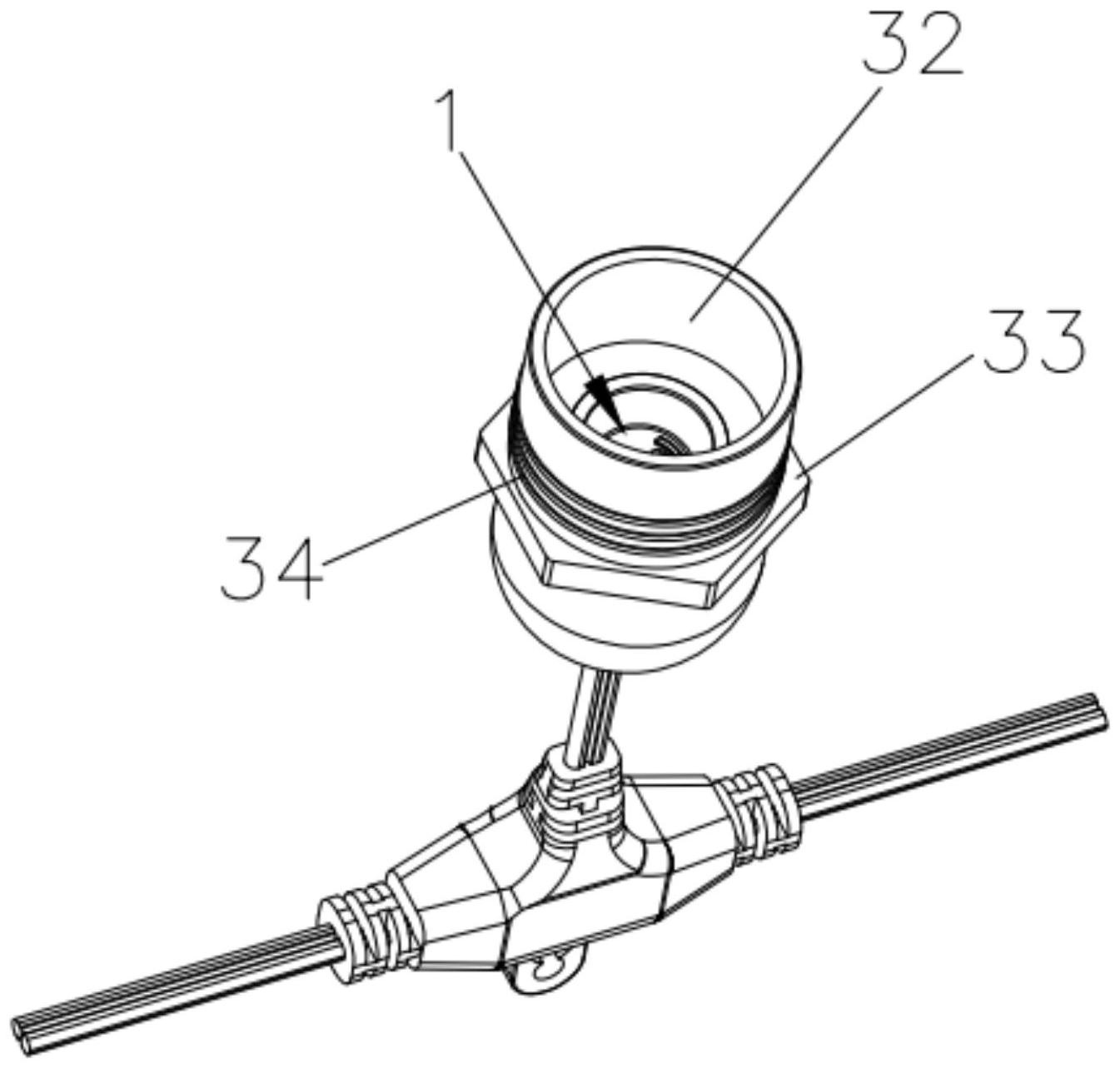 32
1
33
34