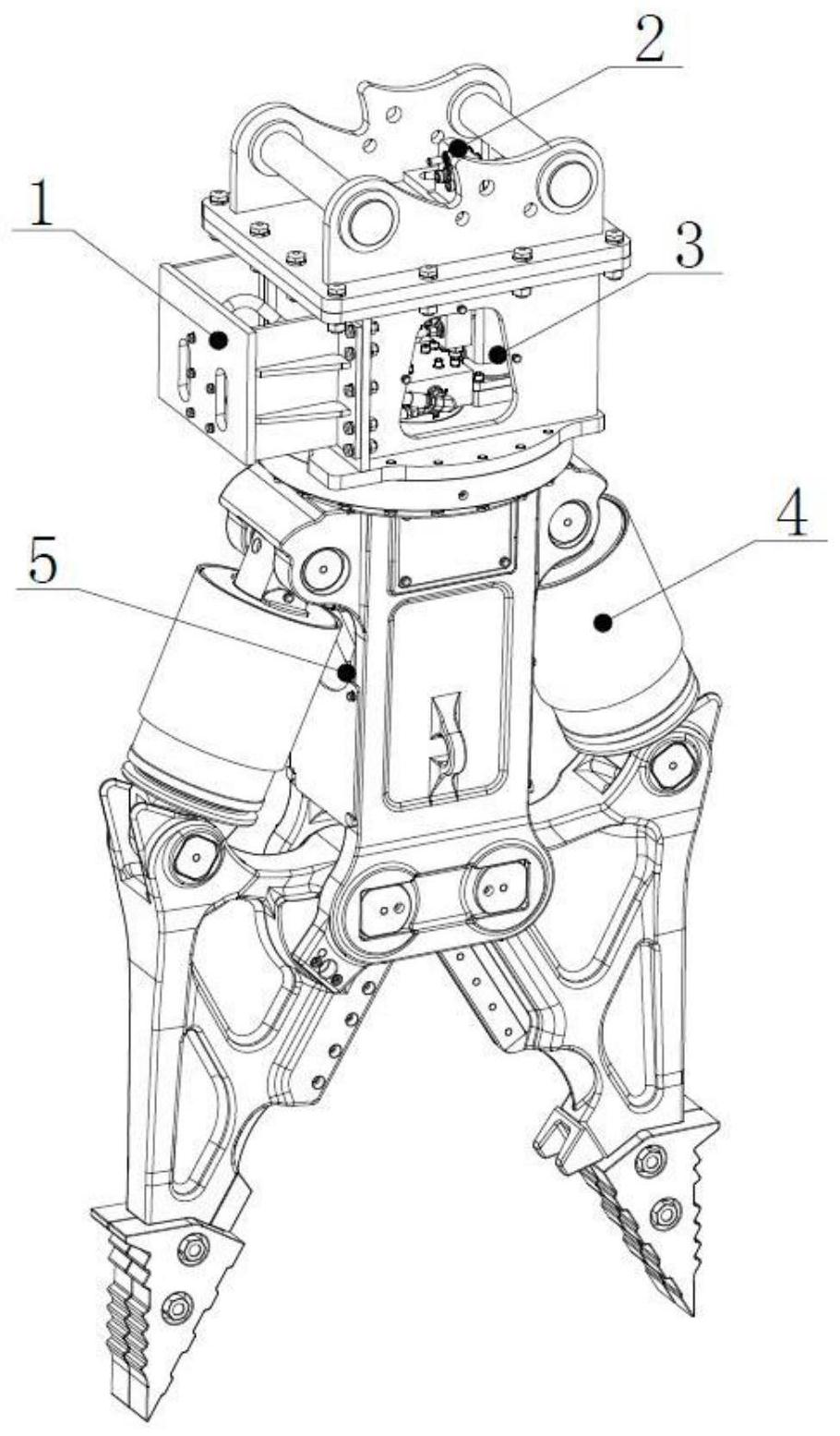 2
1
3
4
5