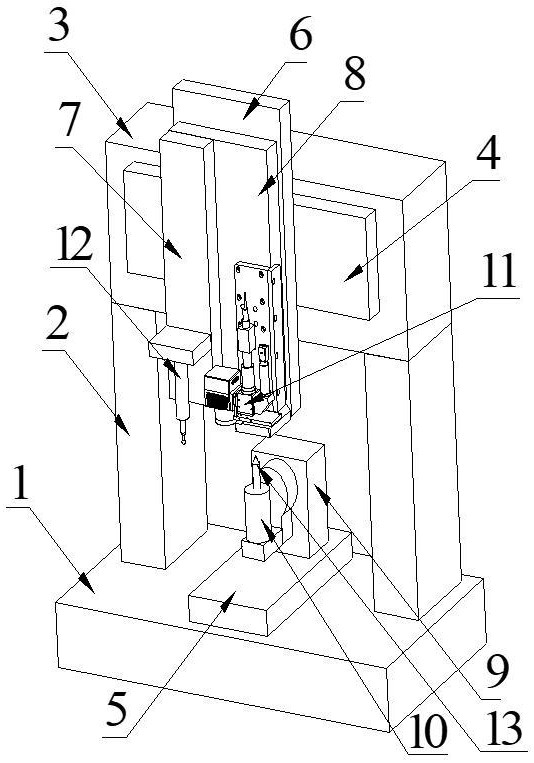 3
6
8
7
4
12
11
2
1
5
9
10
13