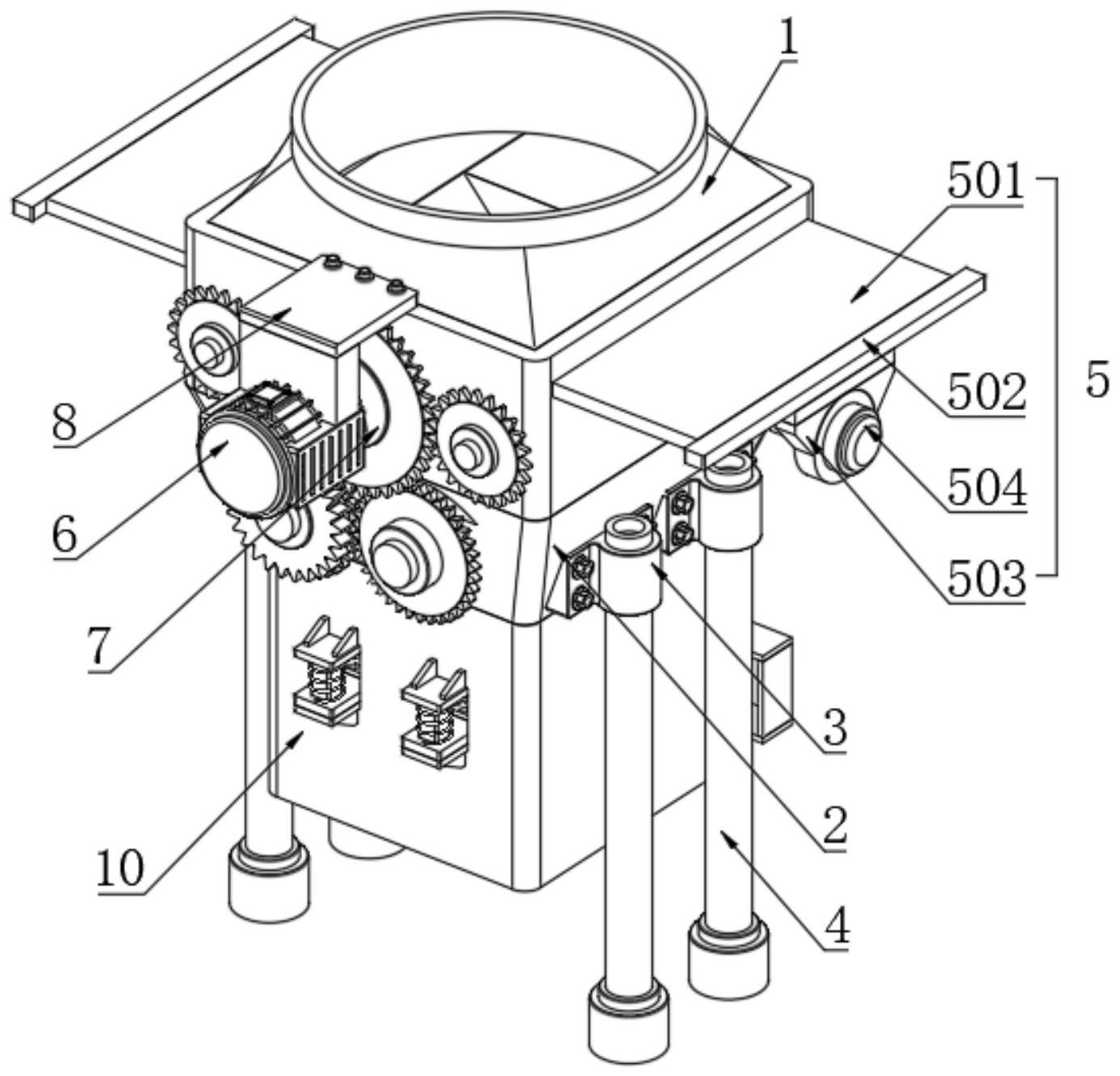 1
501
502
5
504
503
8
6
7
3
2
10
4