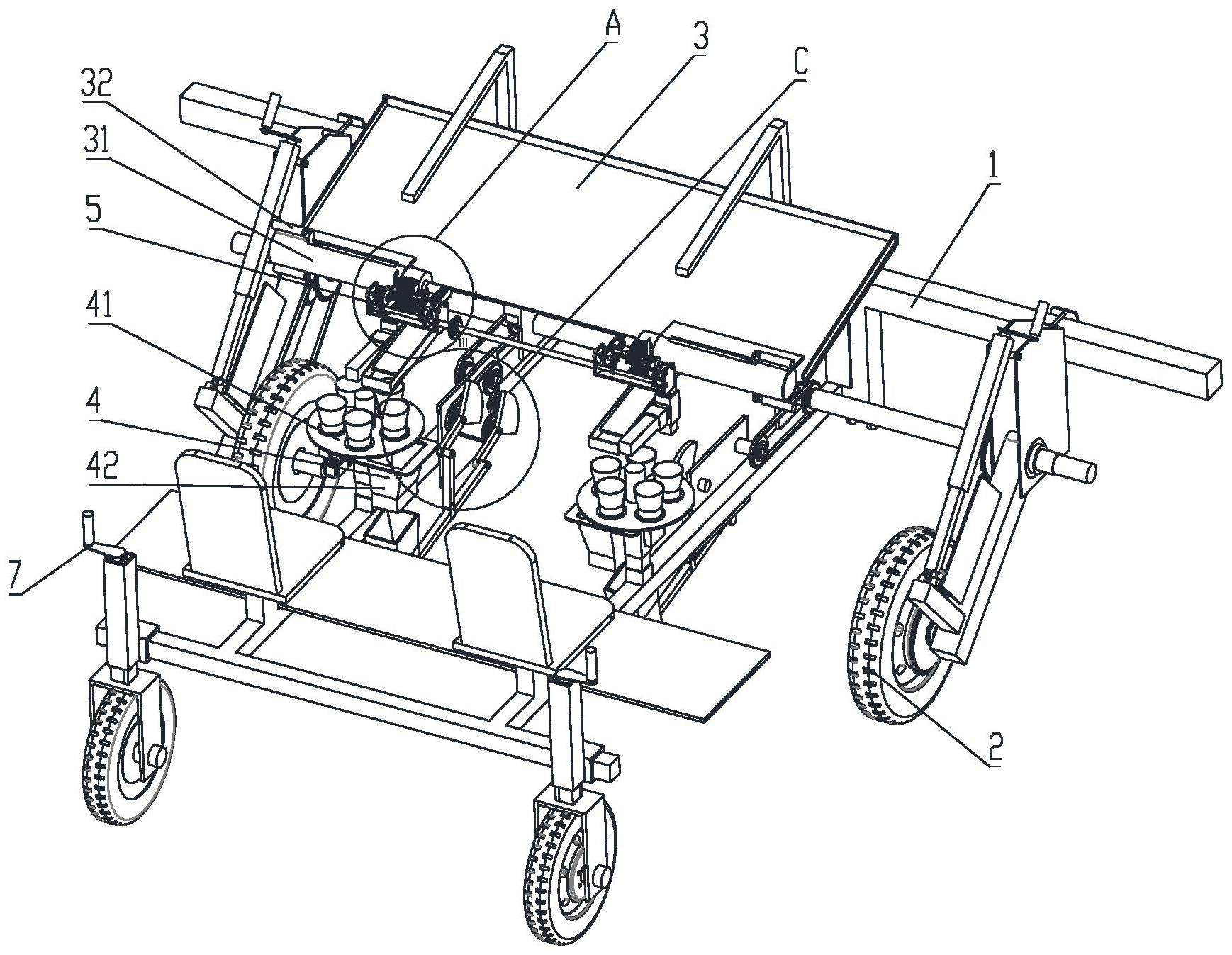 A
3
C
32
31
5
1
41
4
42
7
2