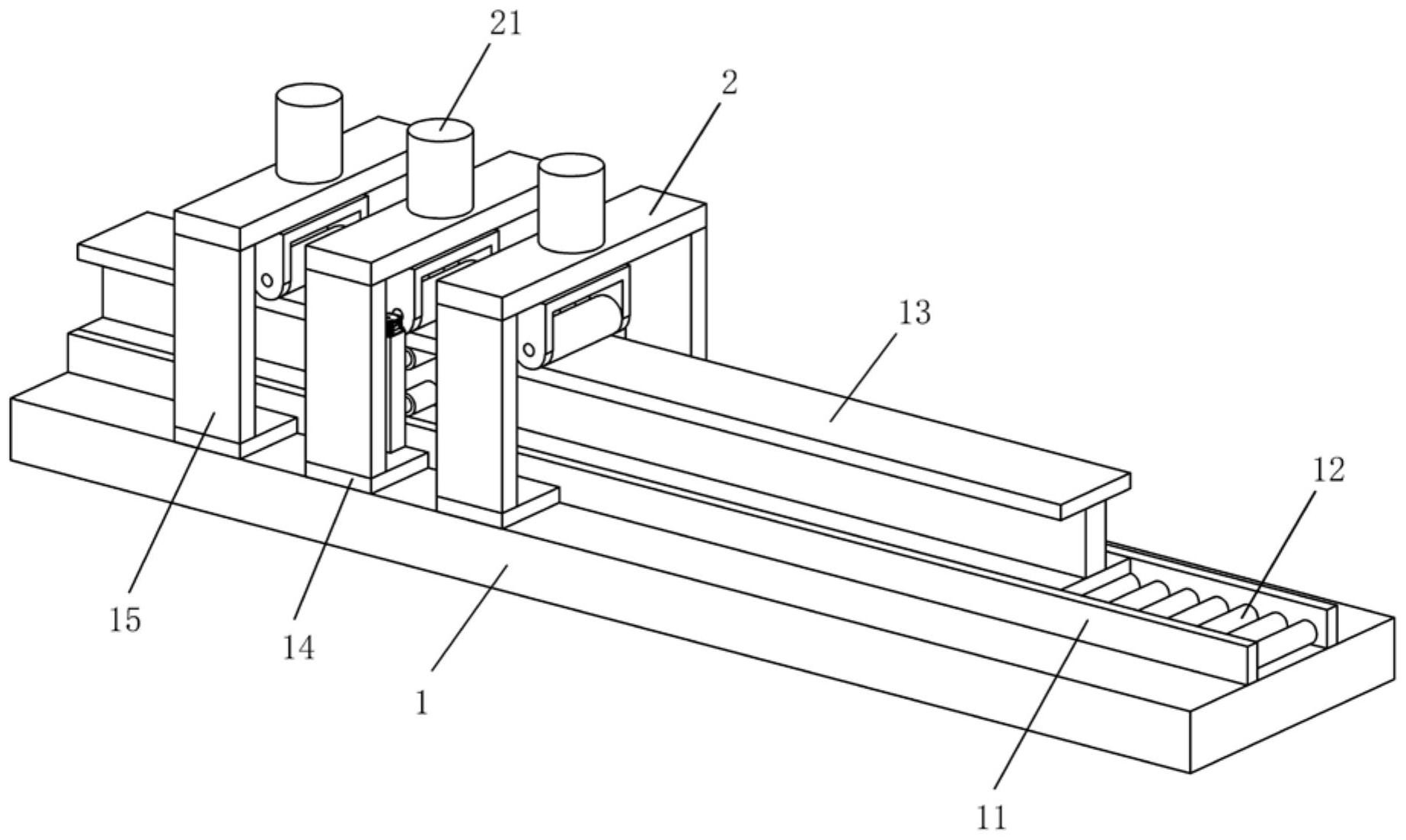 21
2
13
12
15
14
1
11