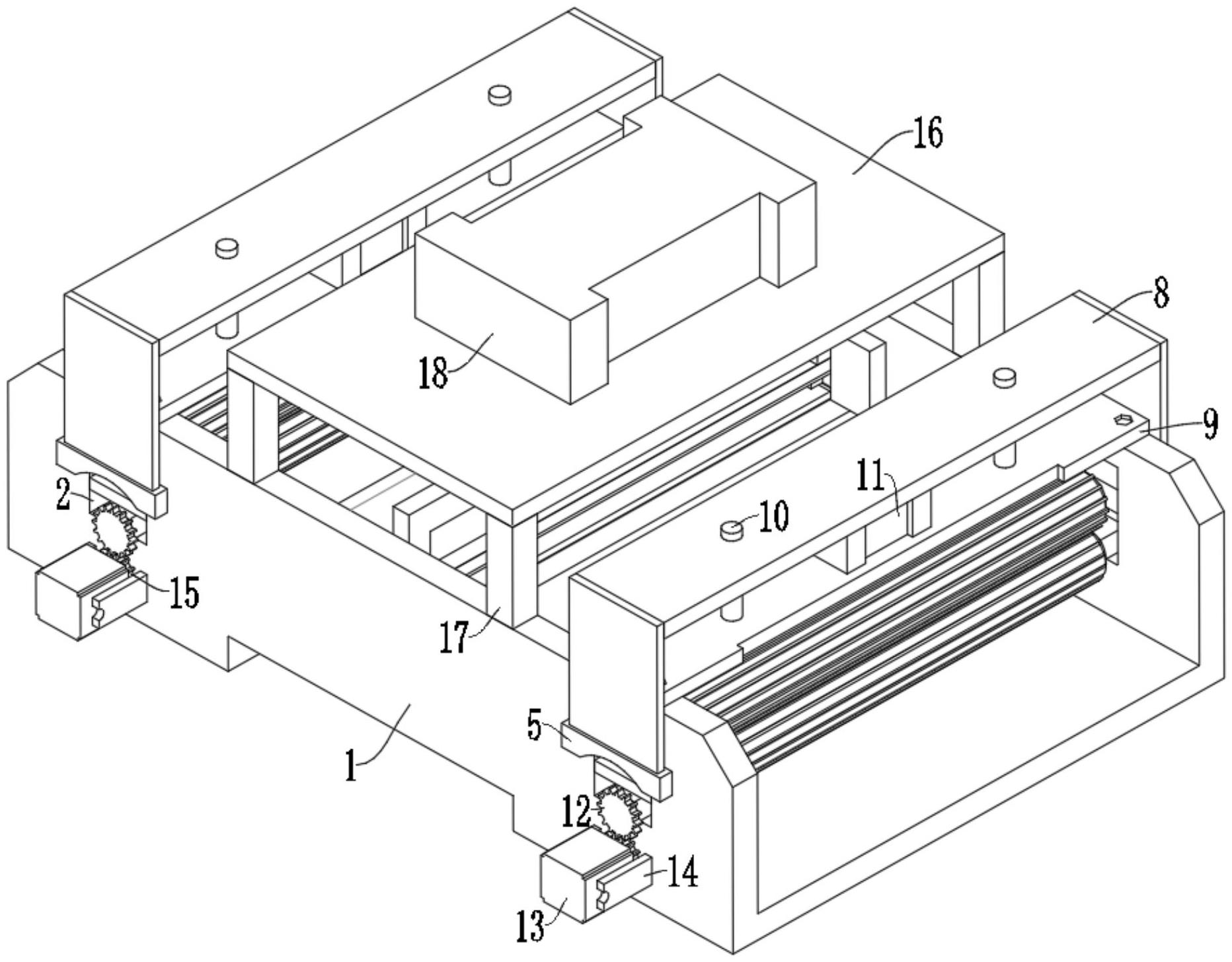 16
8
18
9
11
2
10
15
17
5
1
12
14
13