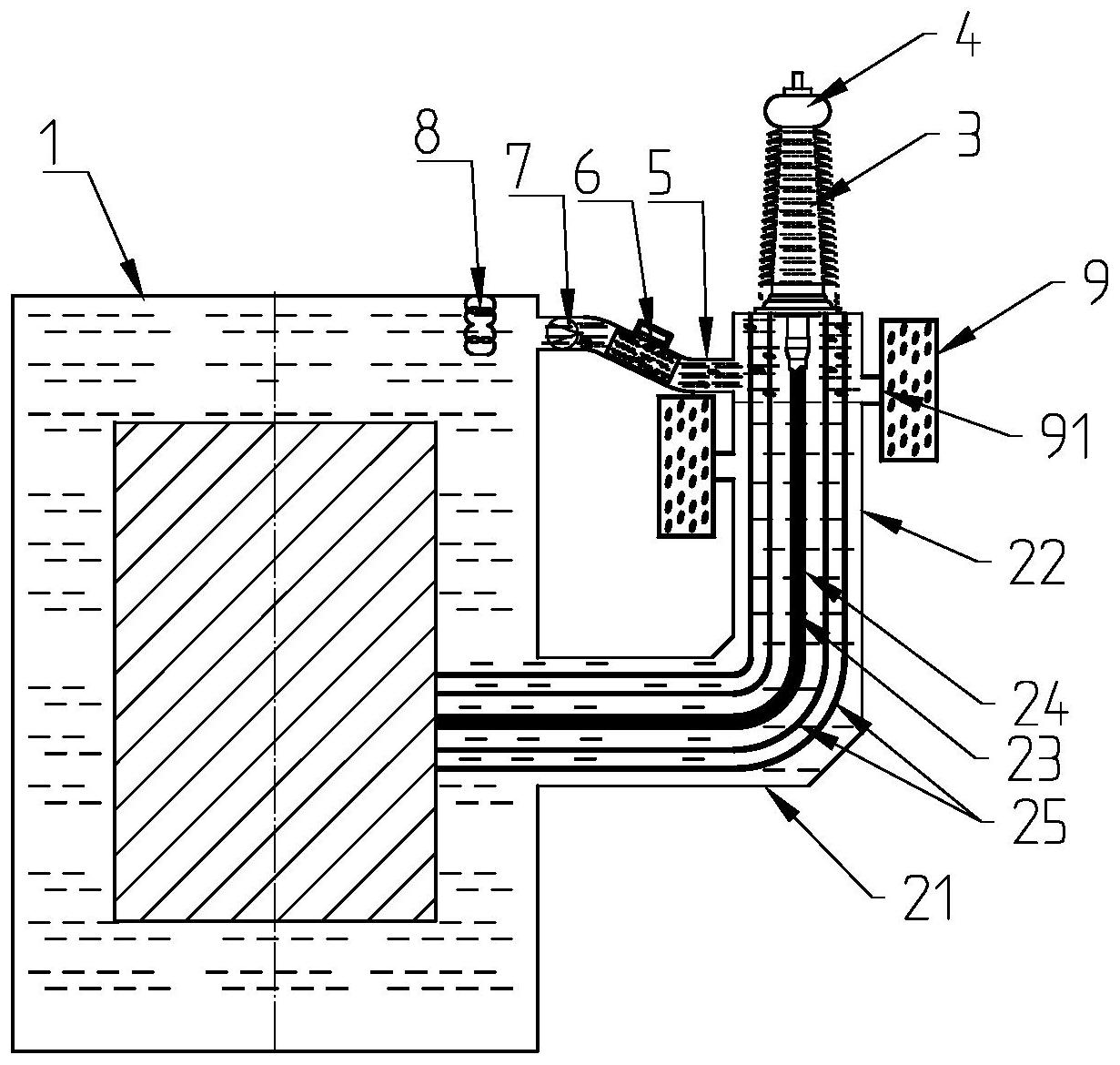 4
3
1
8
7
6
5
9
91
22
24
23
25
21