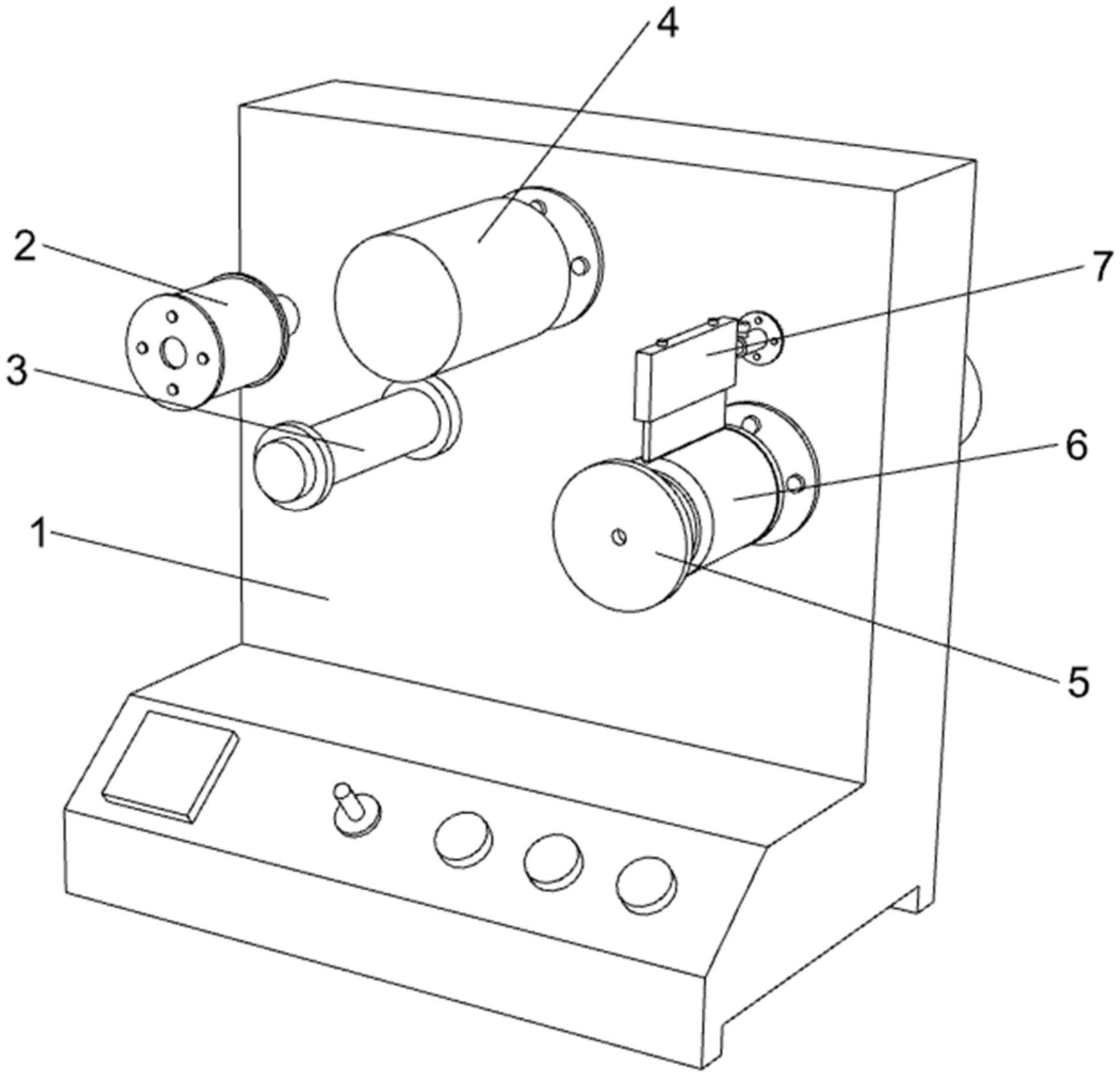 4
2
7
3
6
1
5