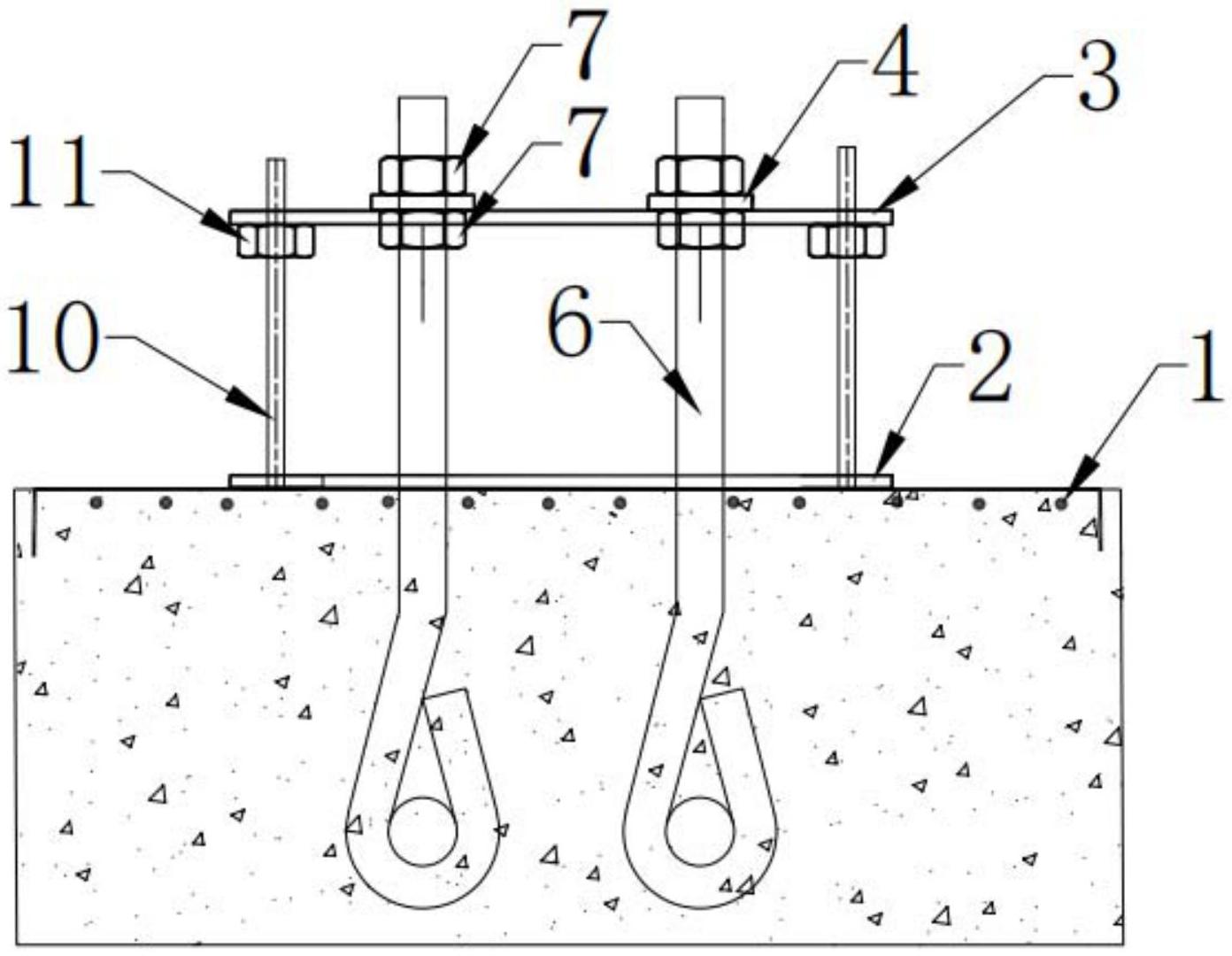 7
4
3
7
11
10
6
2
1