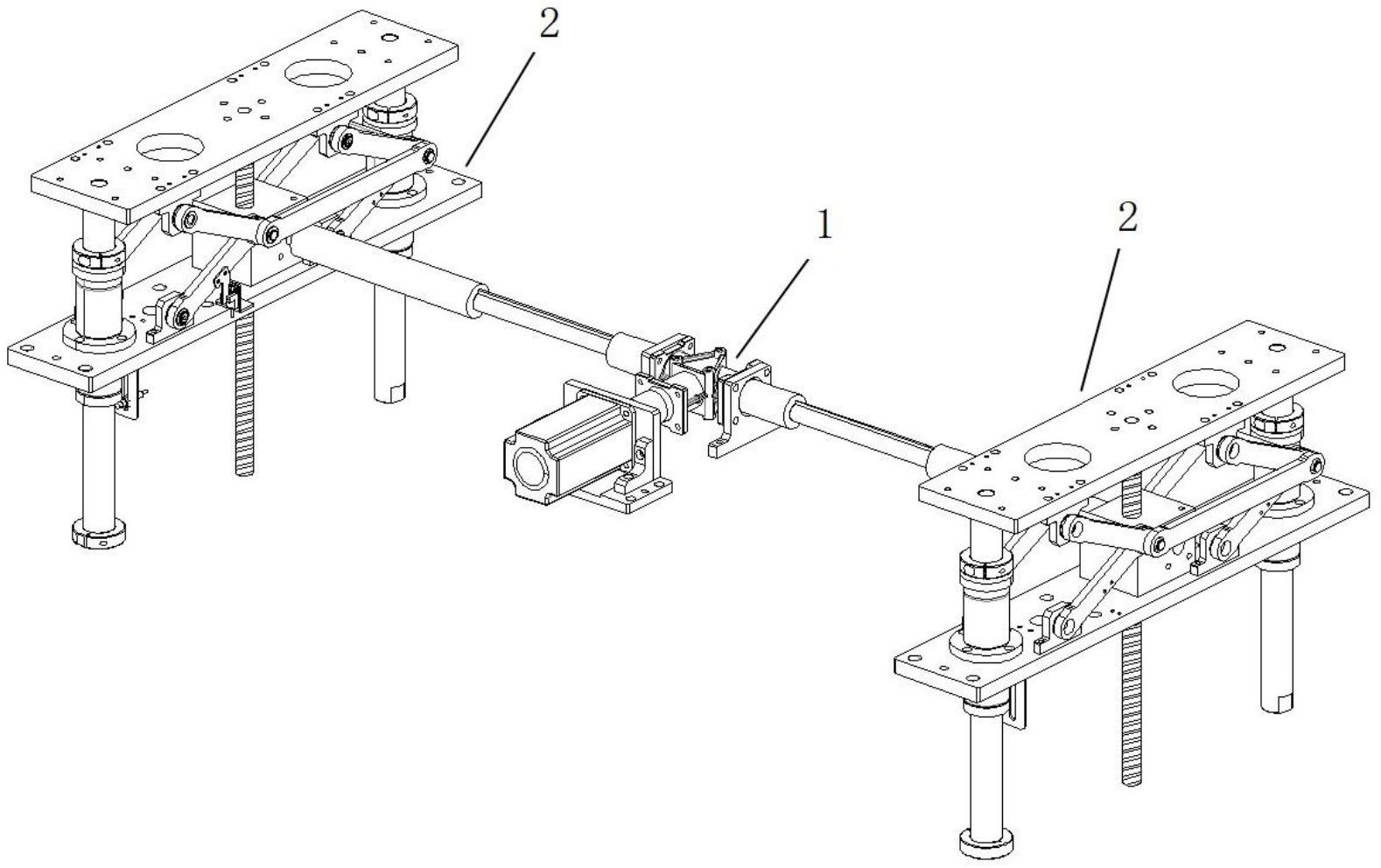 2
1
2