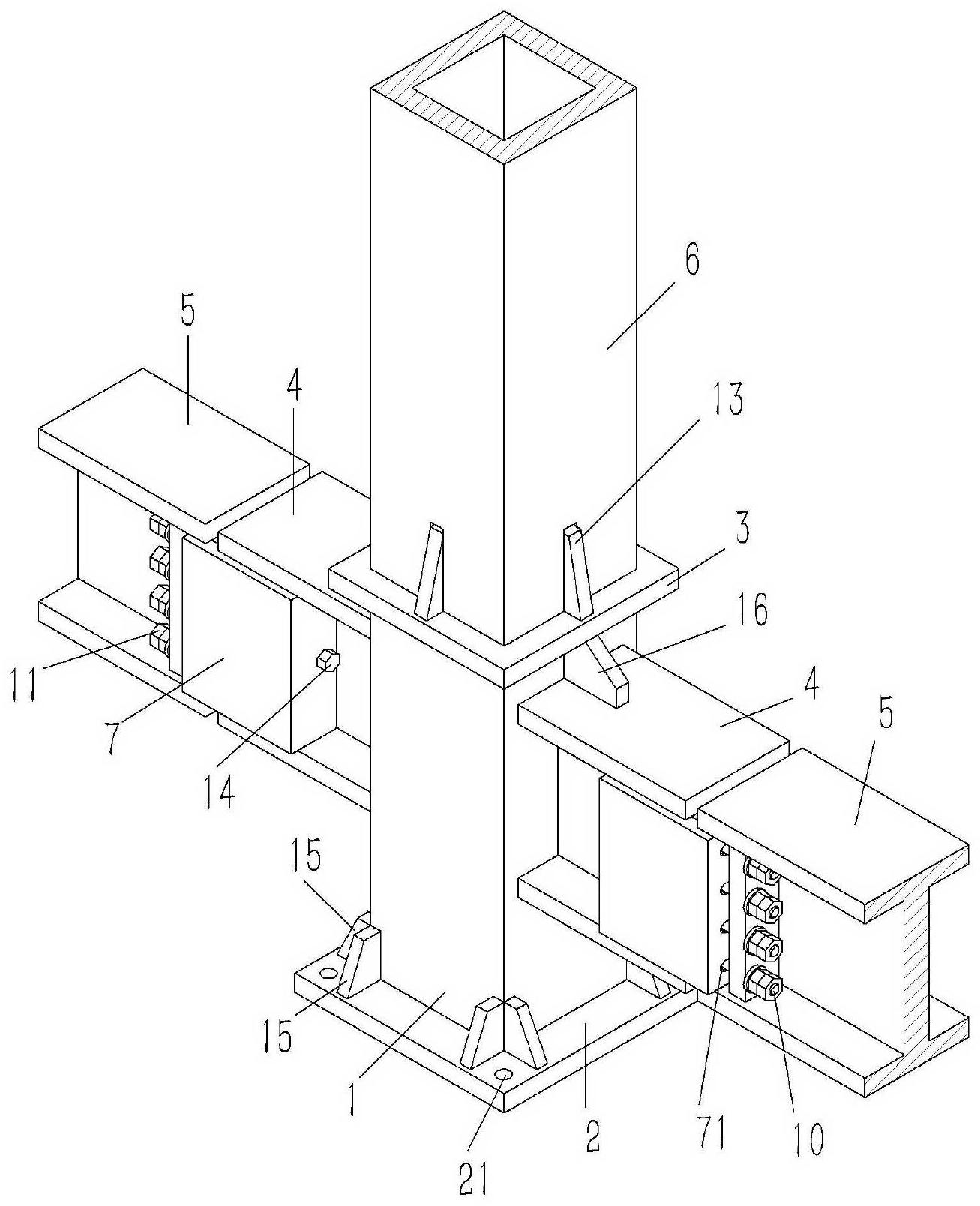 6
5
4
13
3
16
11
7
14
4
5
15
15
1
21
2
71
10