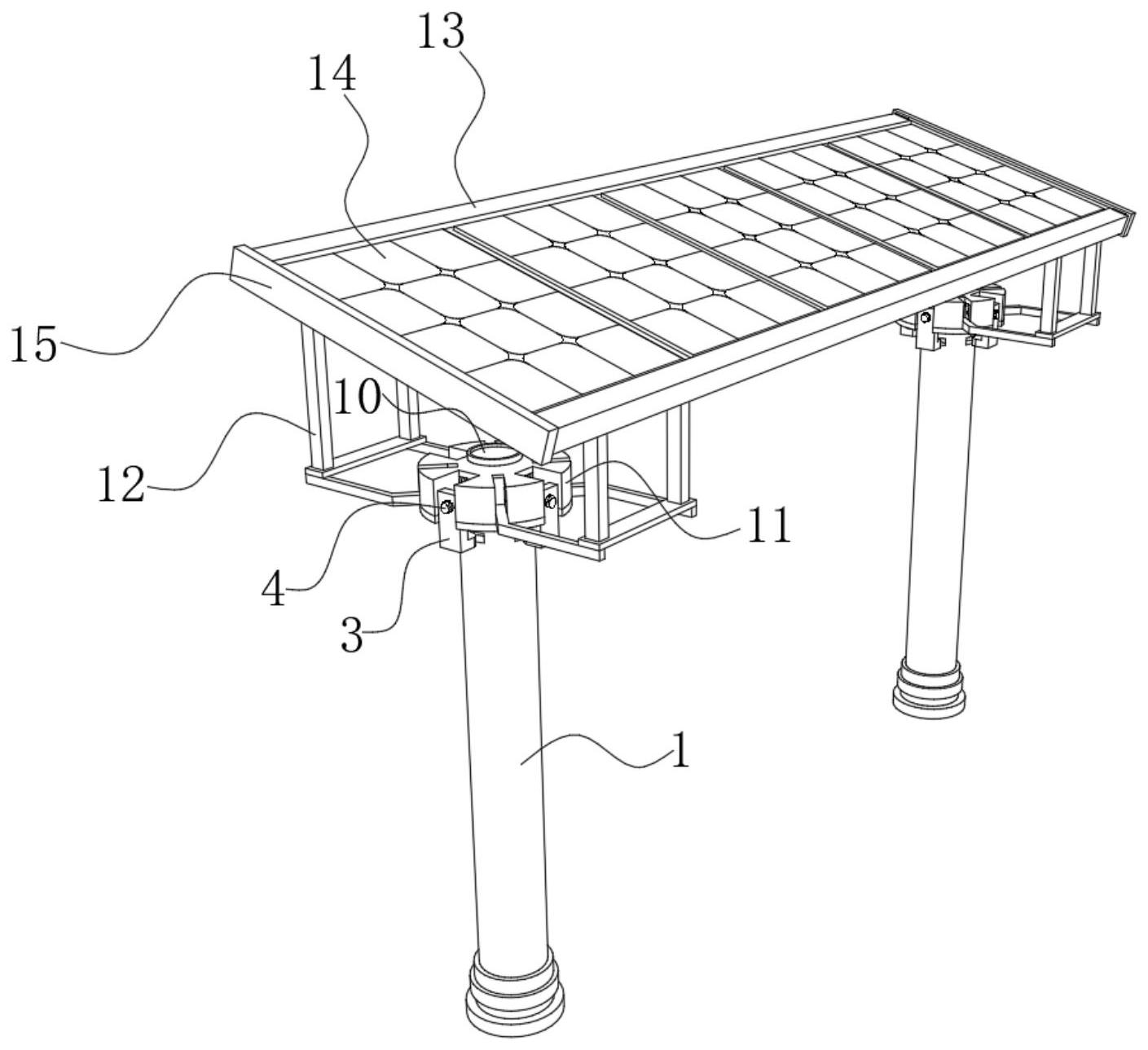 13
14
15
10
12
11
4
3
1