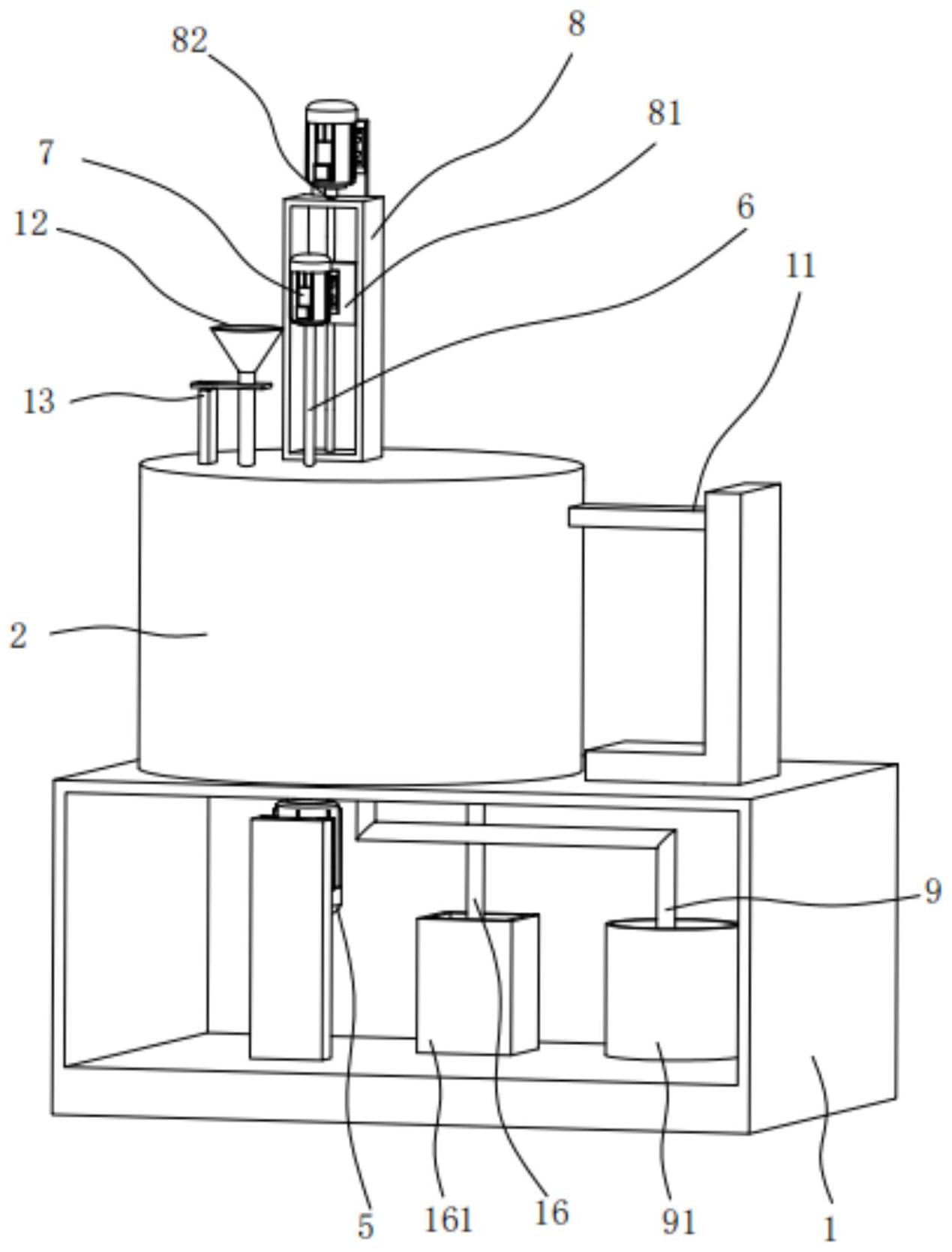 82
8
81
7
6
12
11
13
2
9
5
161
16
91
1