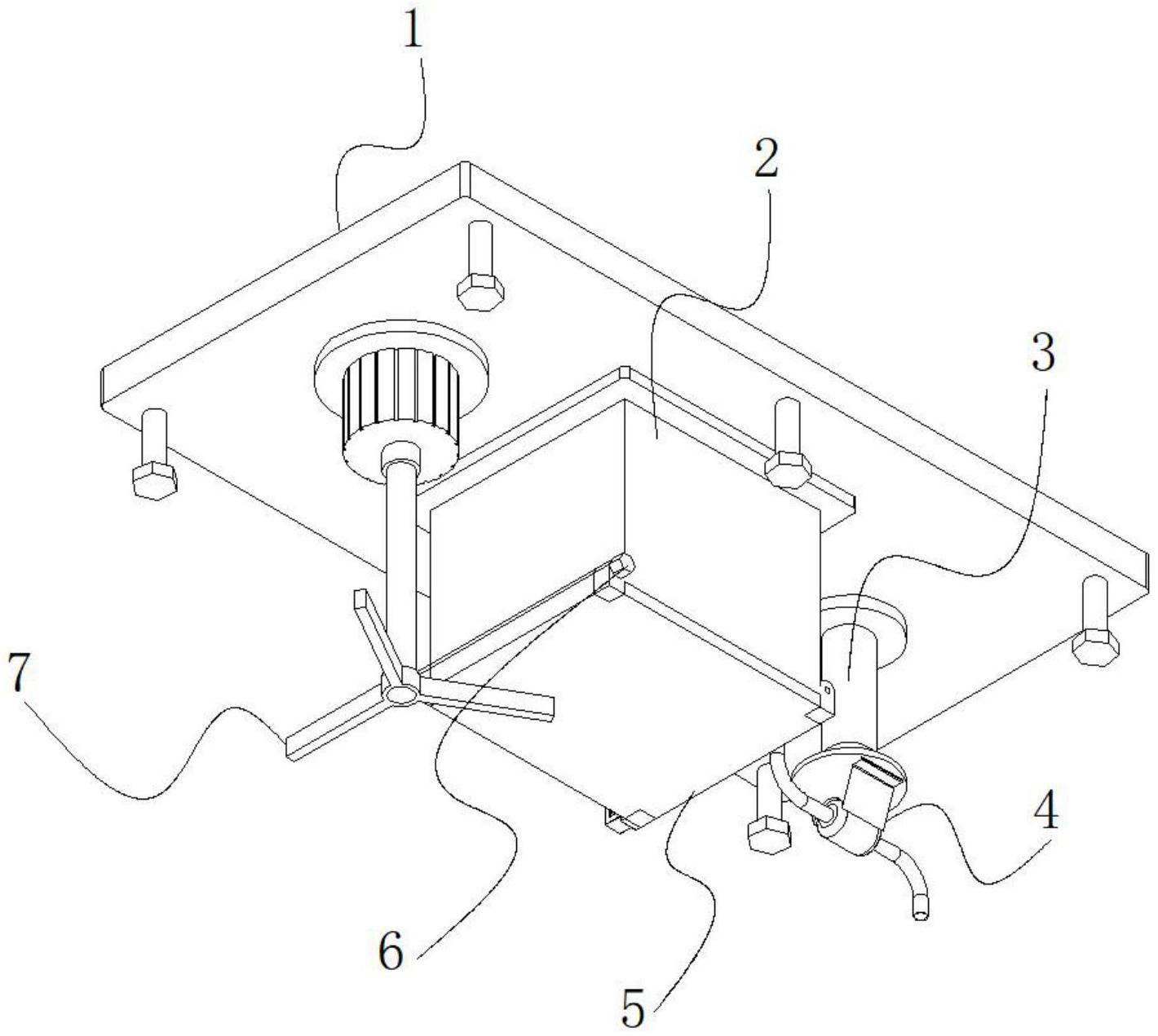 1
2
3
7
4
6
5