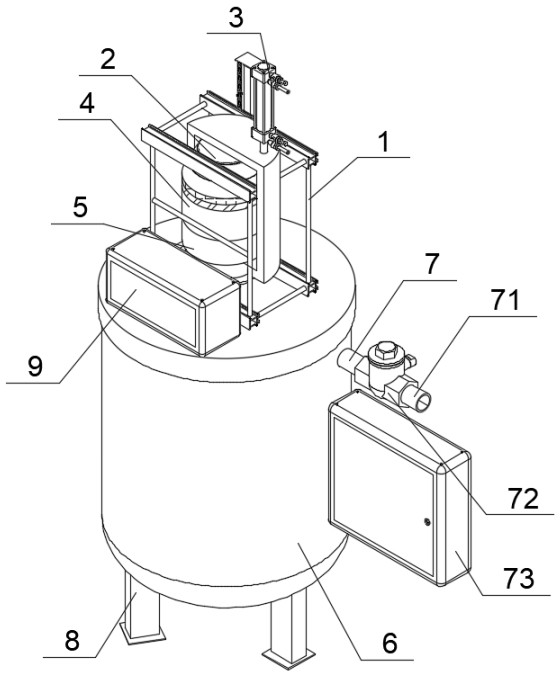 3
2
4
1
5
7
71
9
72
73
8
6