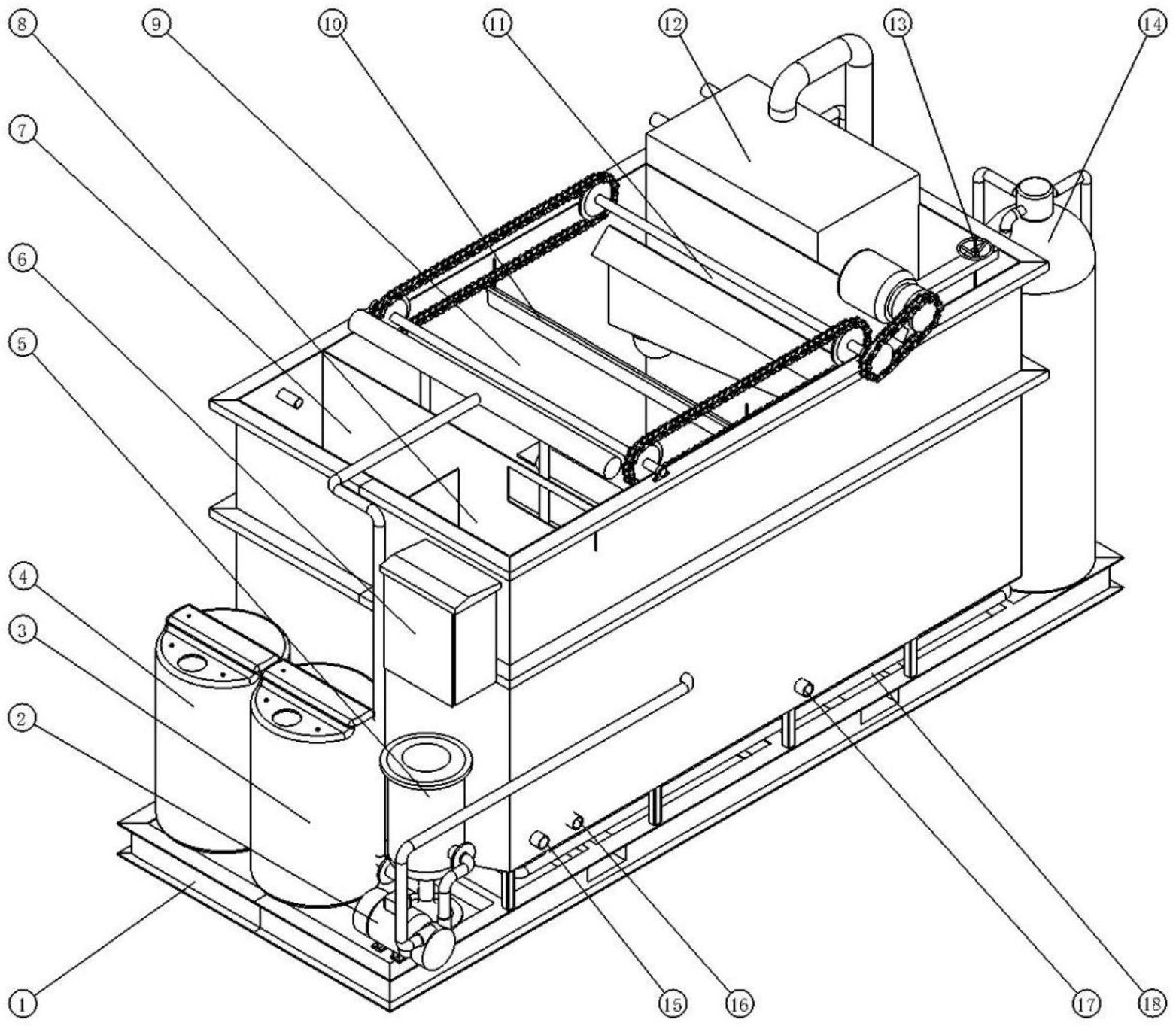 8 9 10 11 12 13 14
7
6
5
4
3
2
1 15 16 17 18