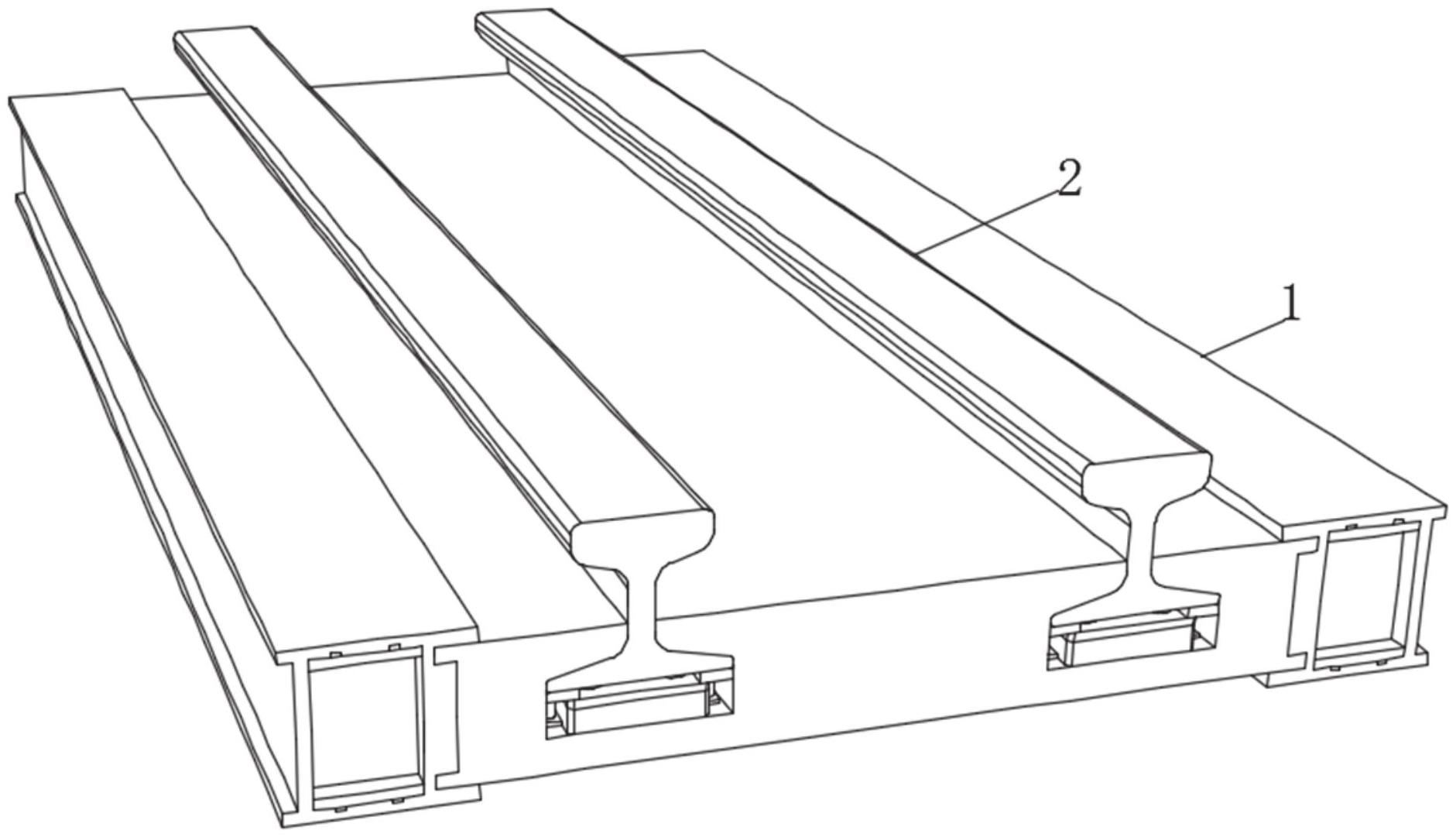 2
1