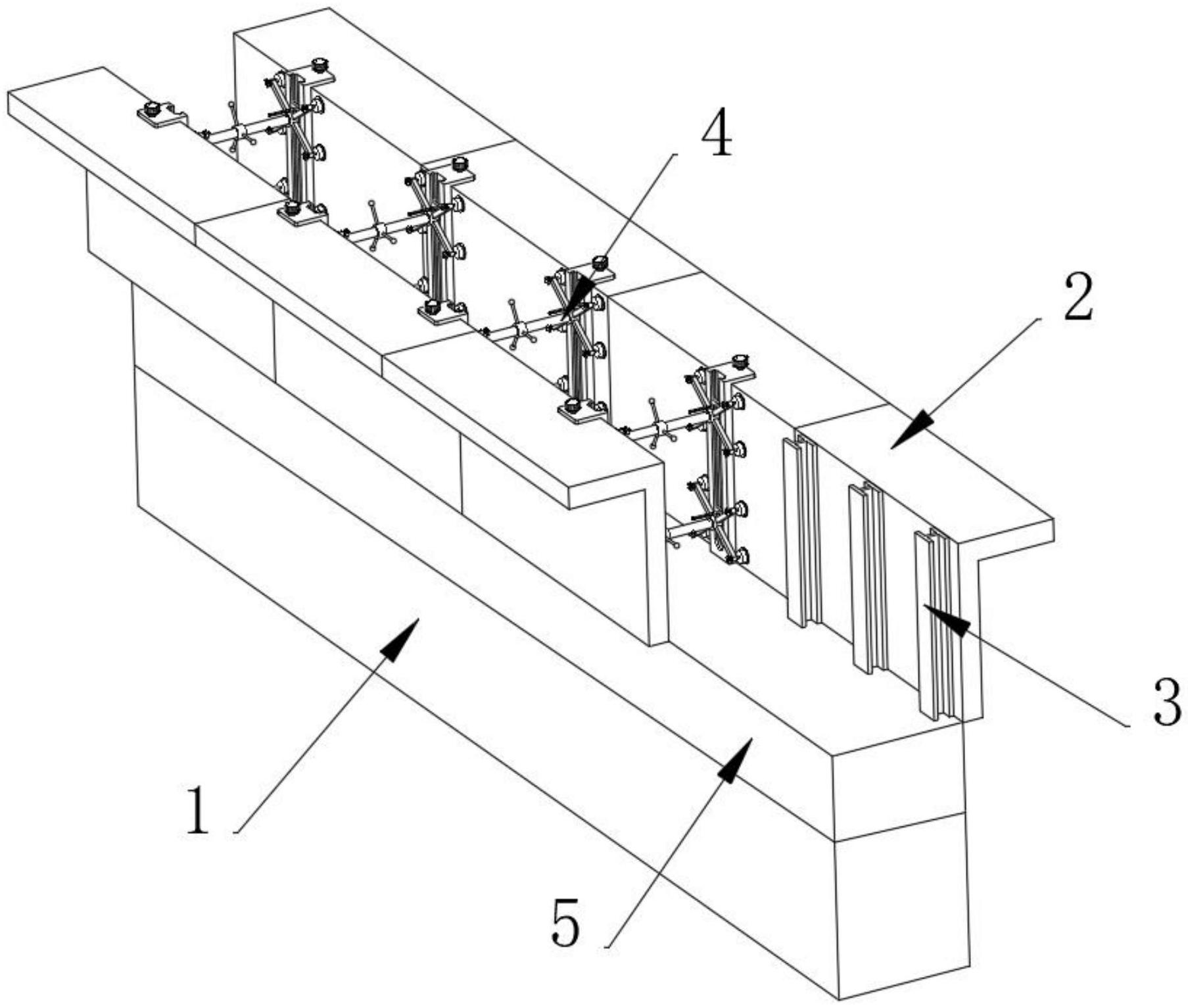 4

2

3

1

5