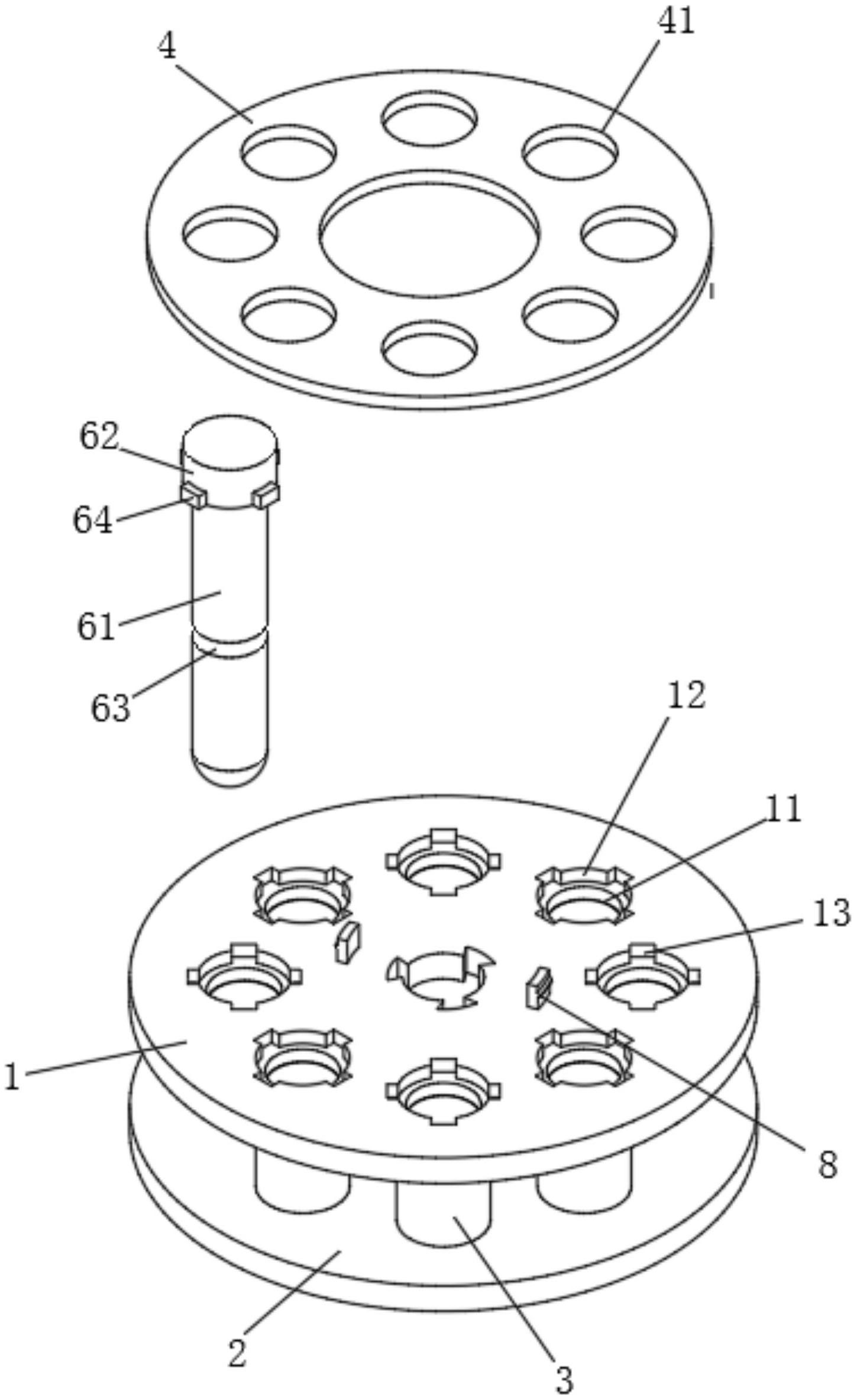 4
41
62
64
61
63
12
11
13
1
8
2
3