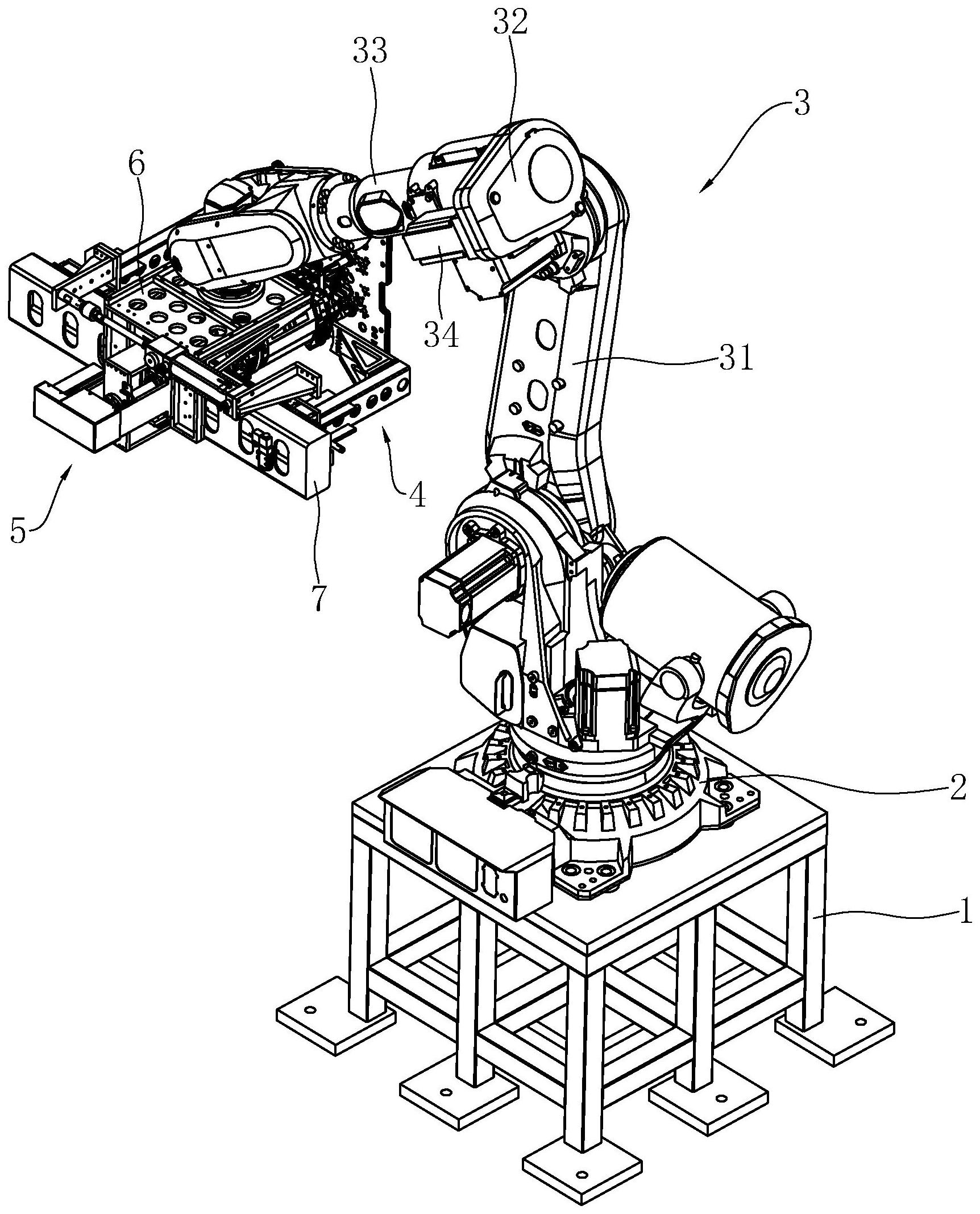 32
33
3
6
34
31
4
5
7
2
1