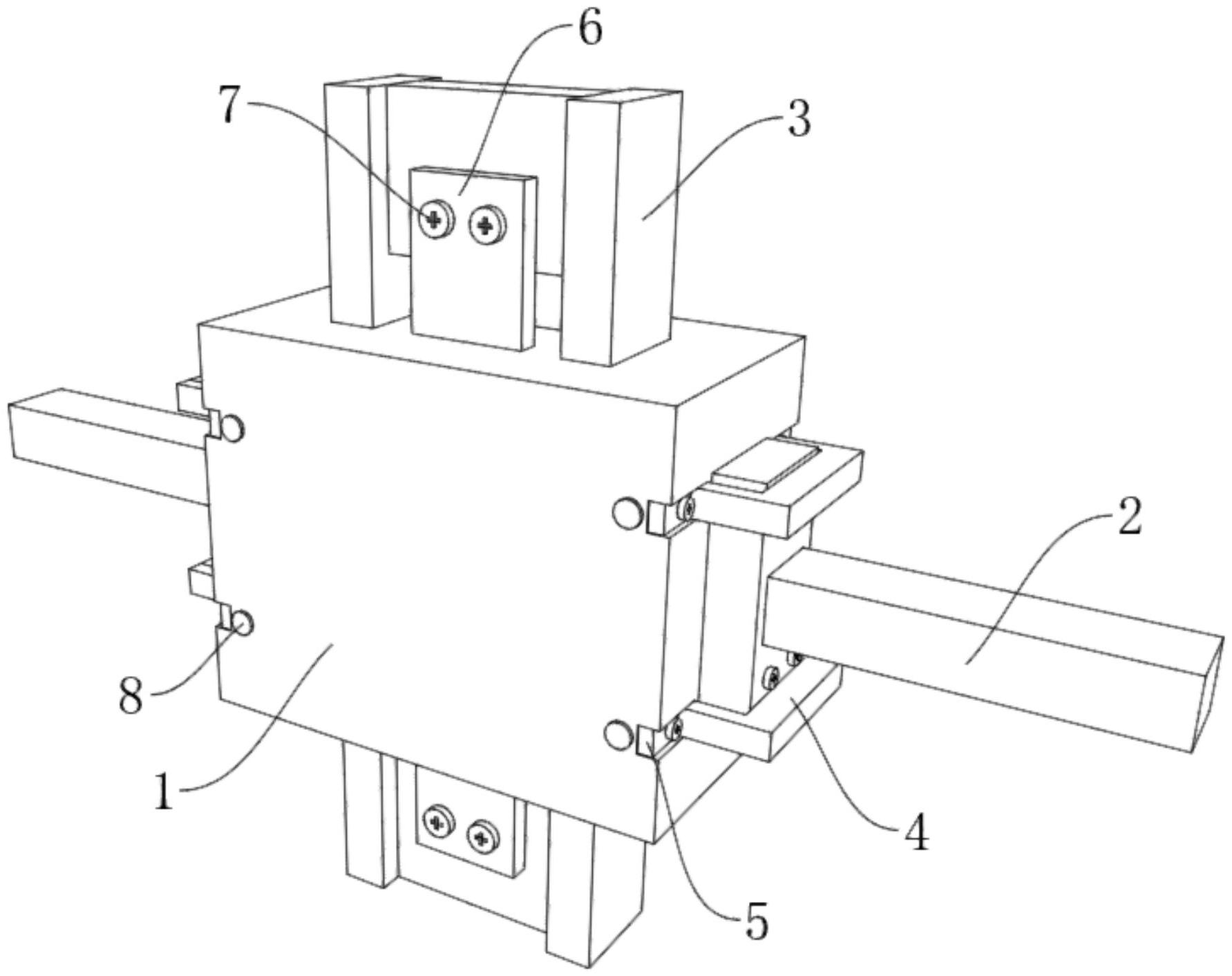 6
7
3
2
8
1
4
5