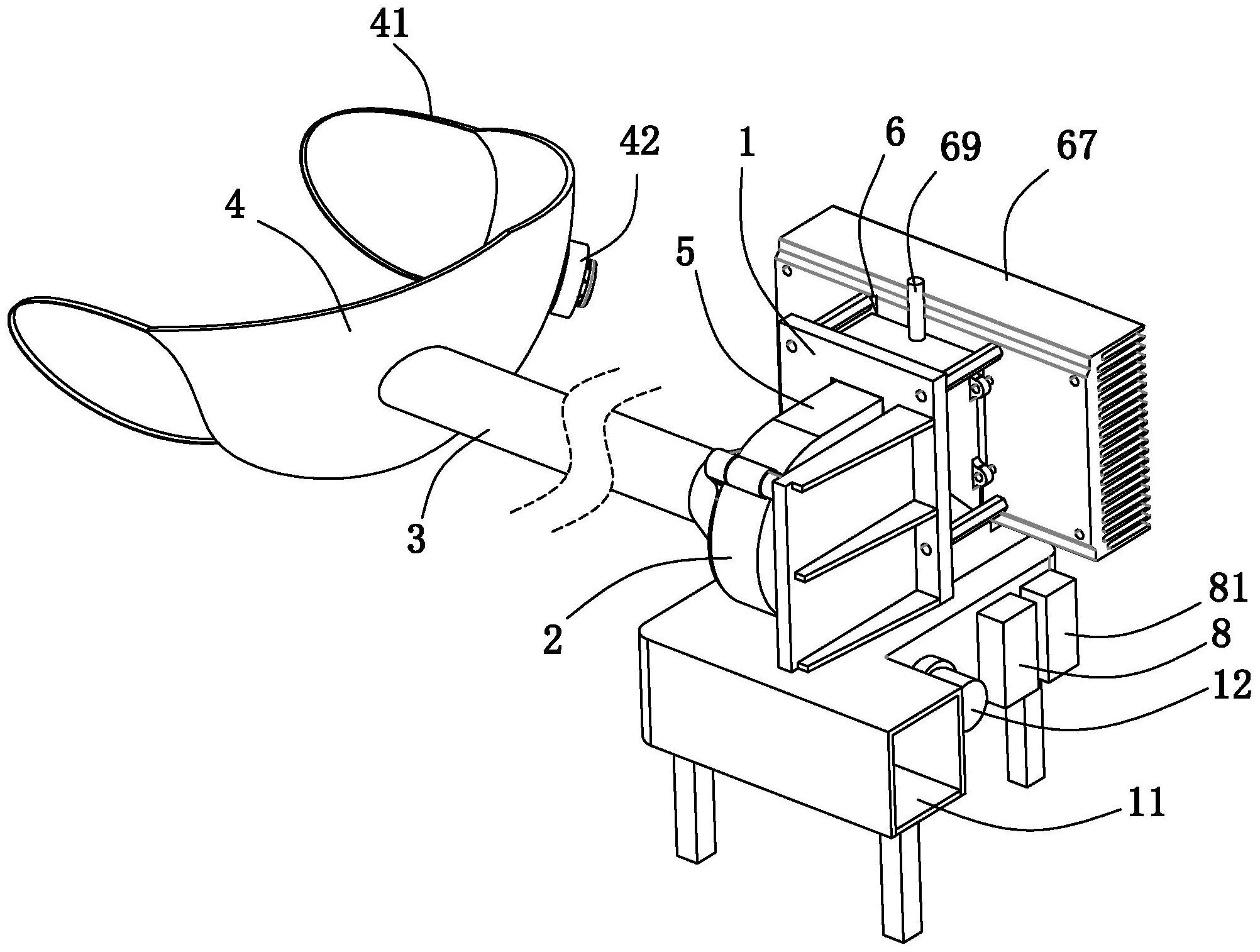 41
42
4
1
6
69
67
5
3
2
81
8
12
11