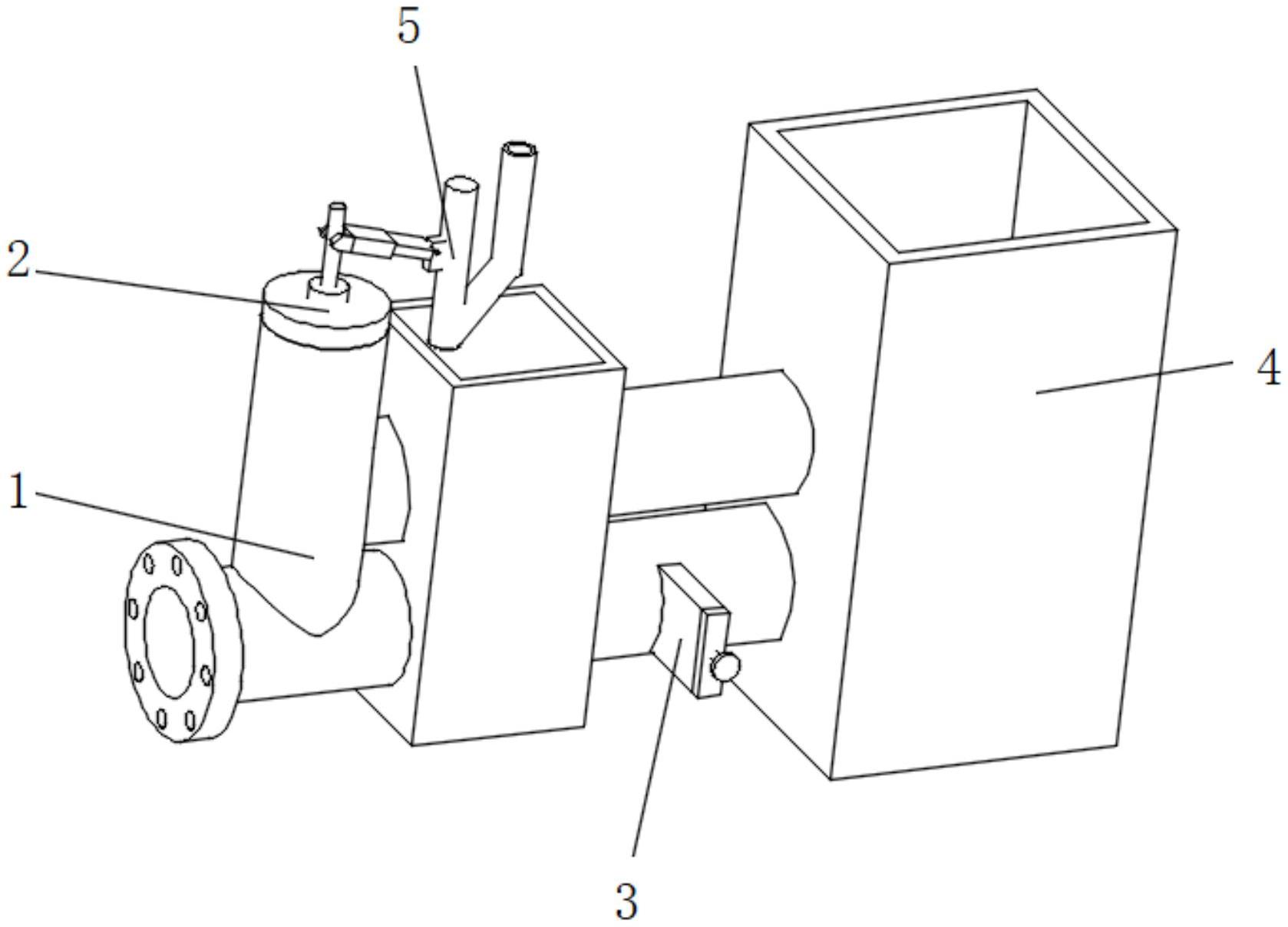 5
2
4
1
3