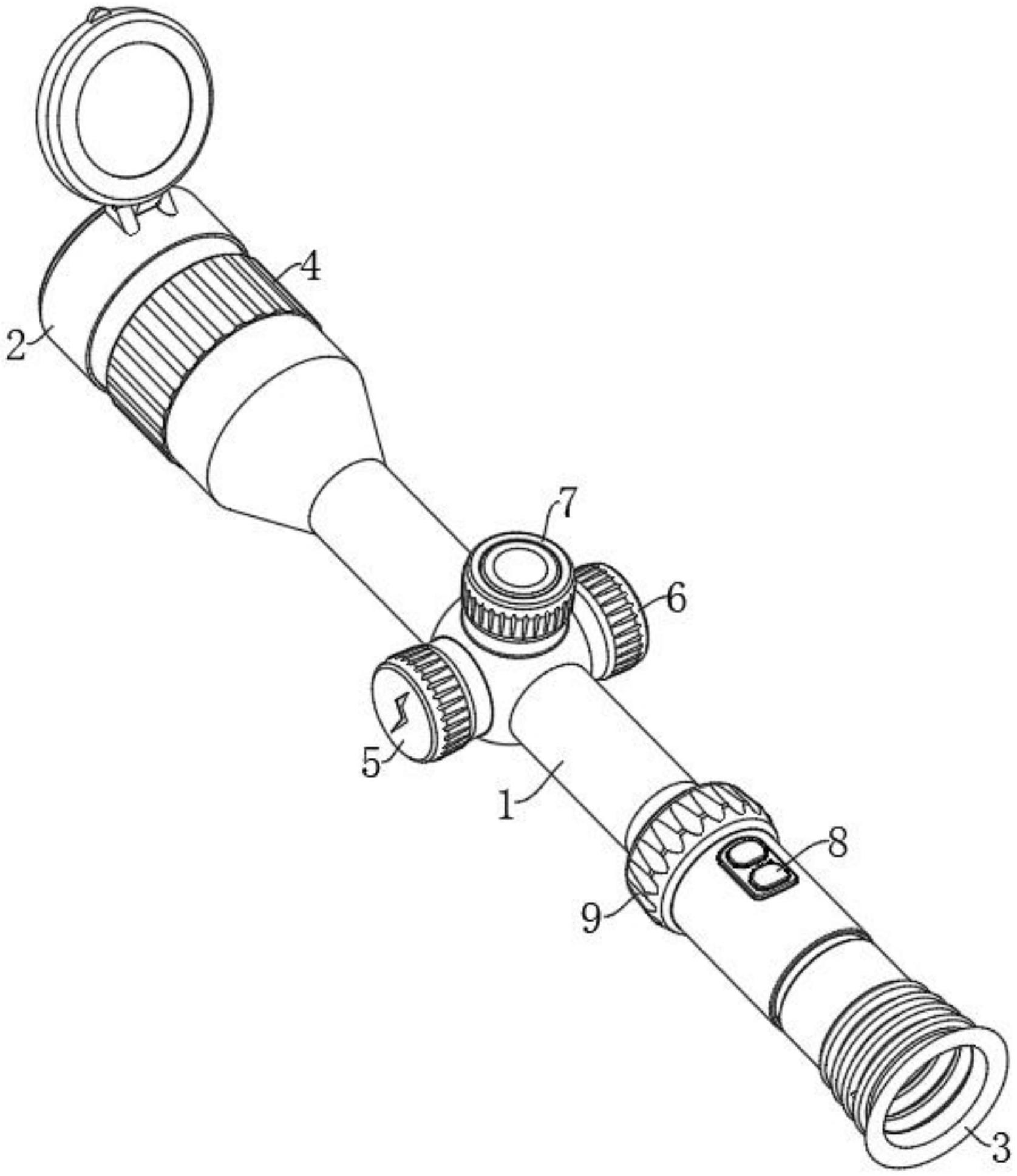 4
2
7
6
5
1
8
9
3