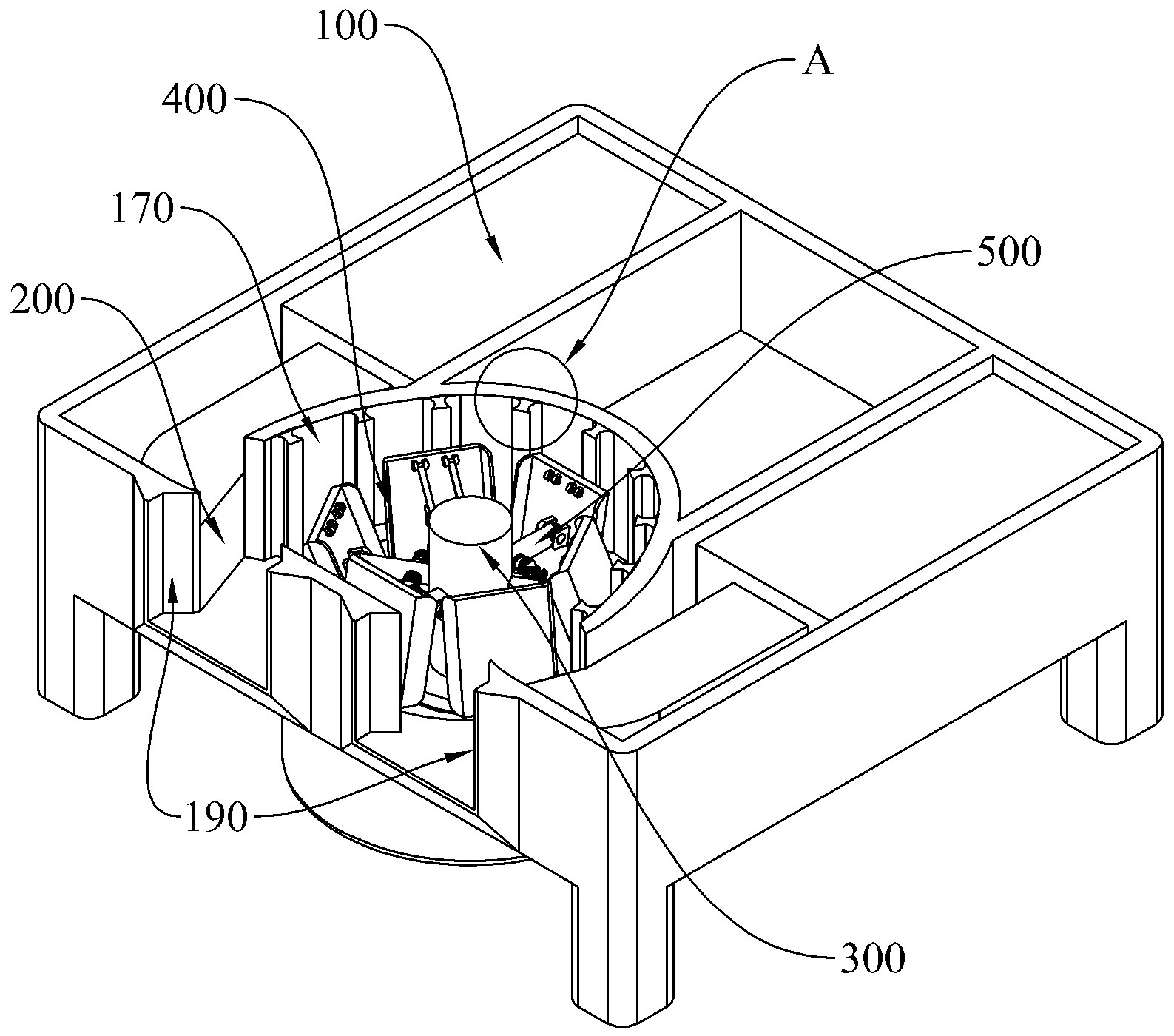 100
A
400
170
500
200
190
300