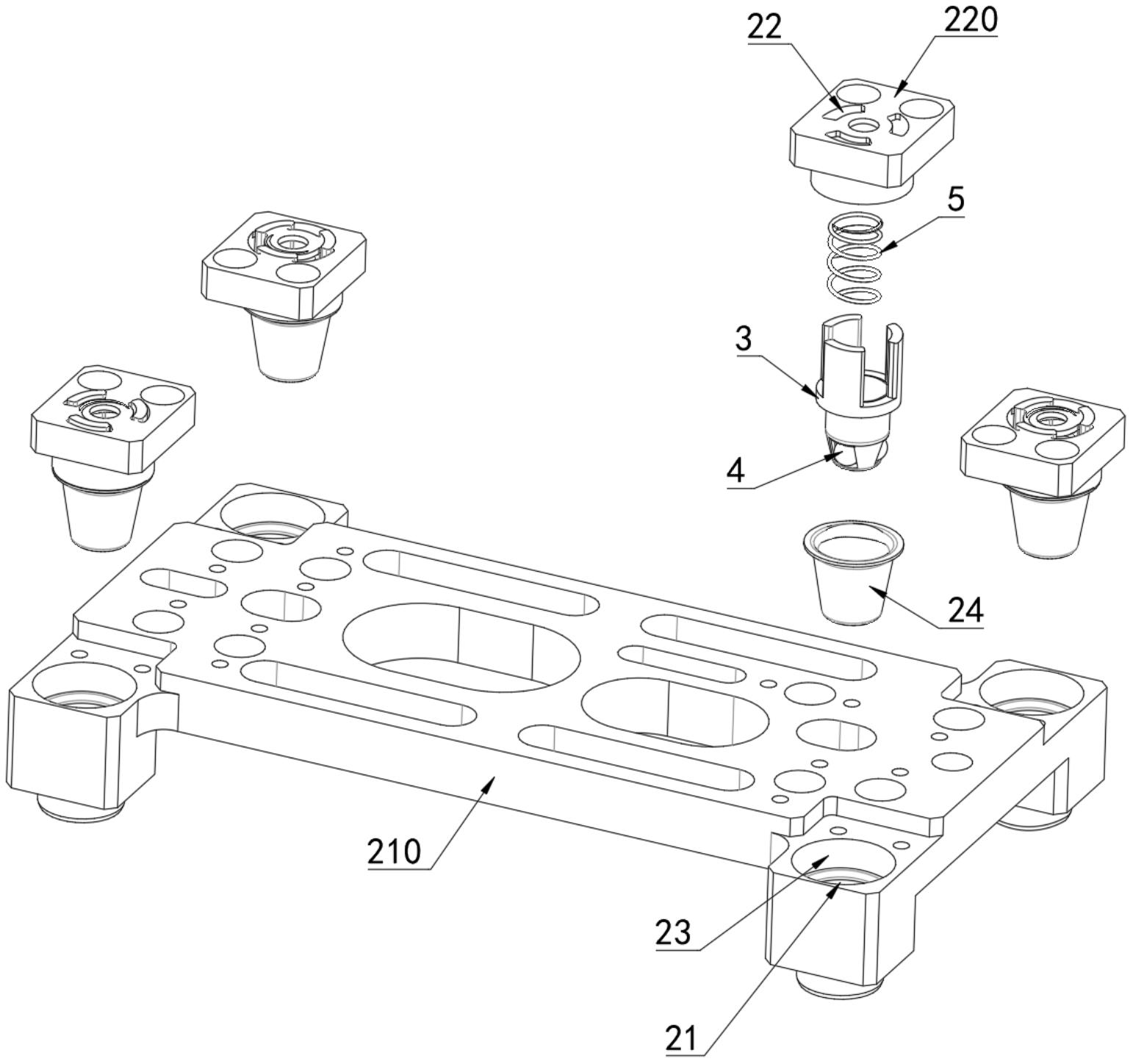 22
220
5
3
4
24
210
23
21