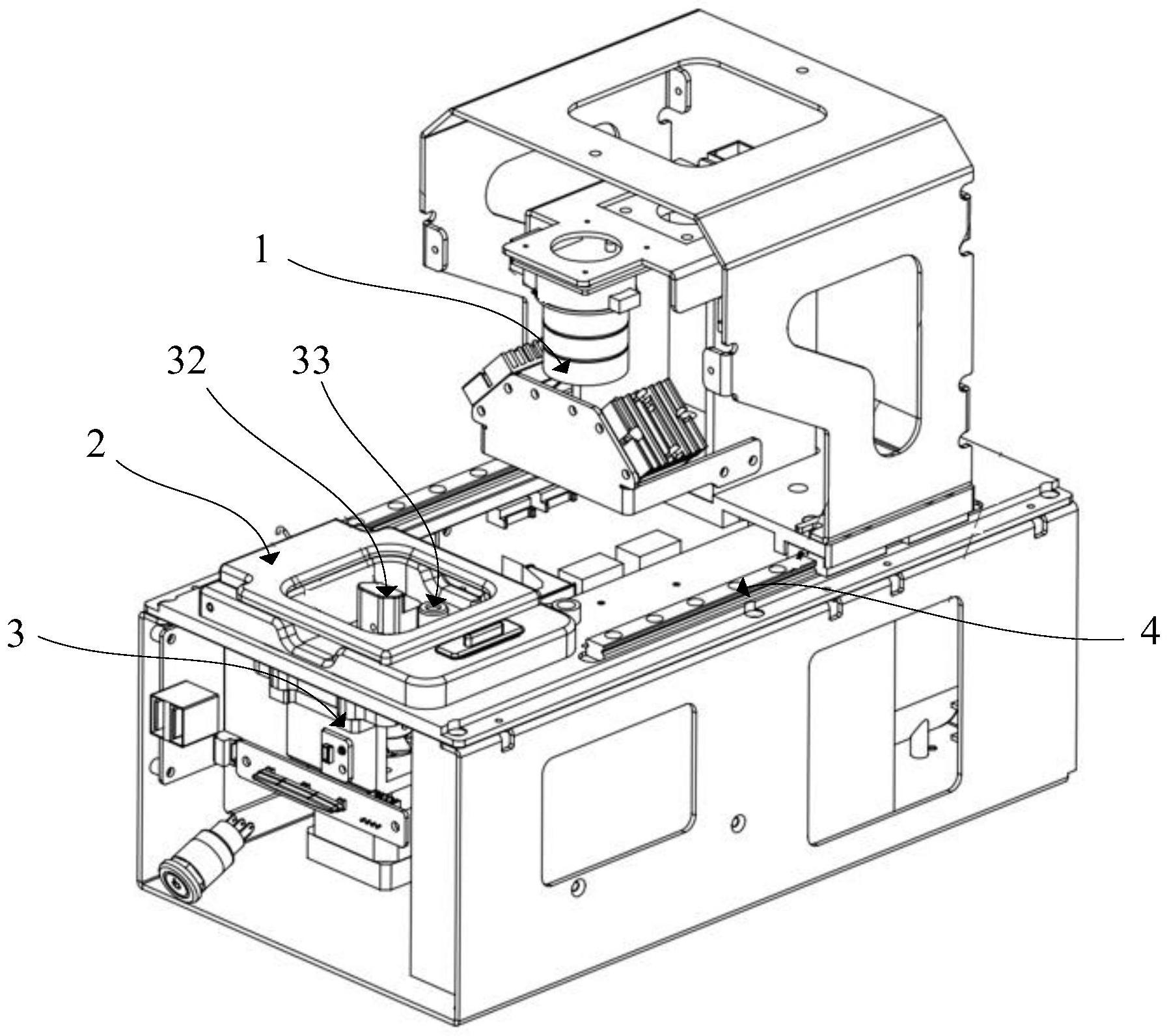 1
32
33
2
3
4