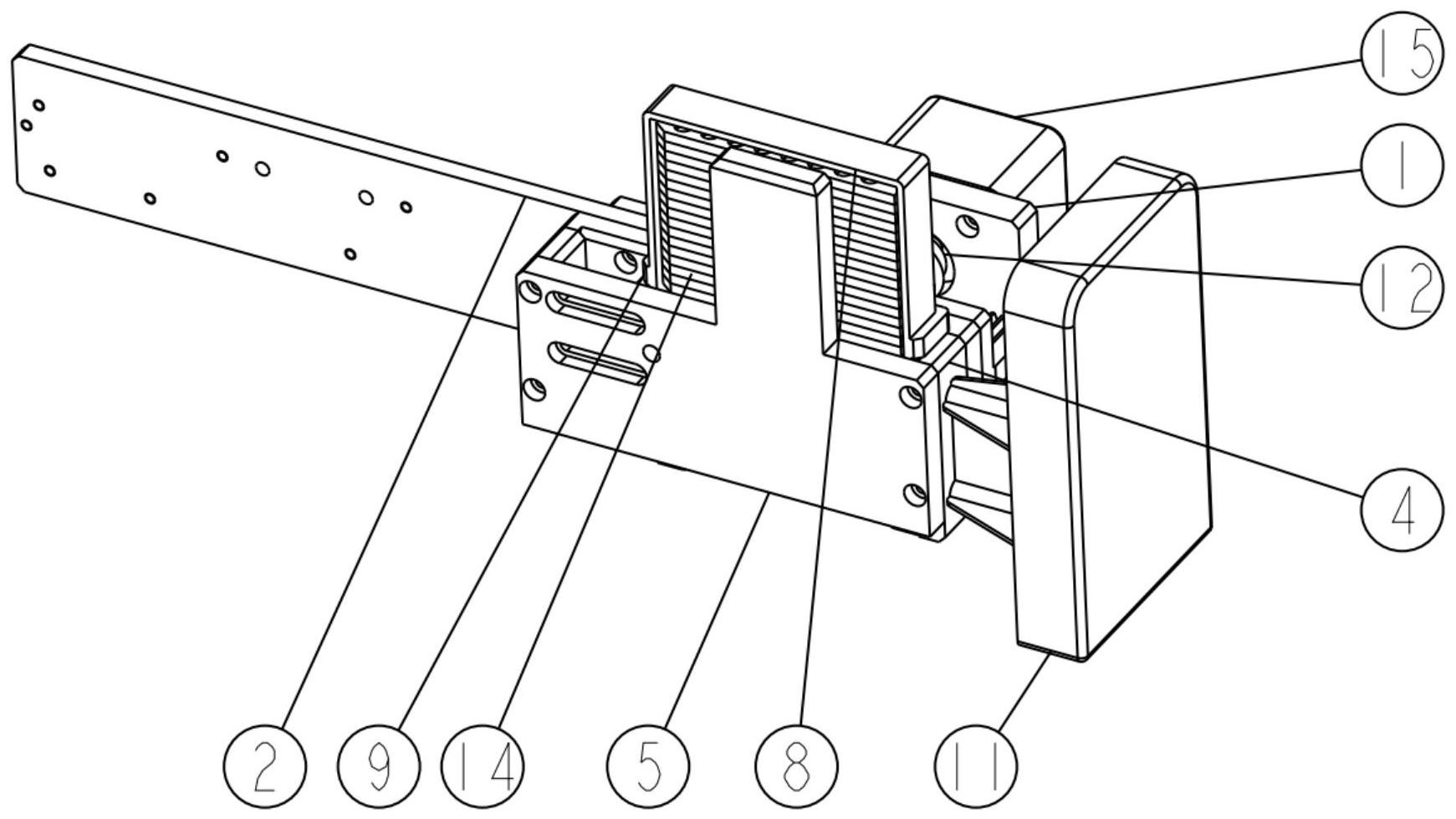 15
1
12
4
2
9
14
5
8
11