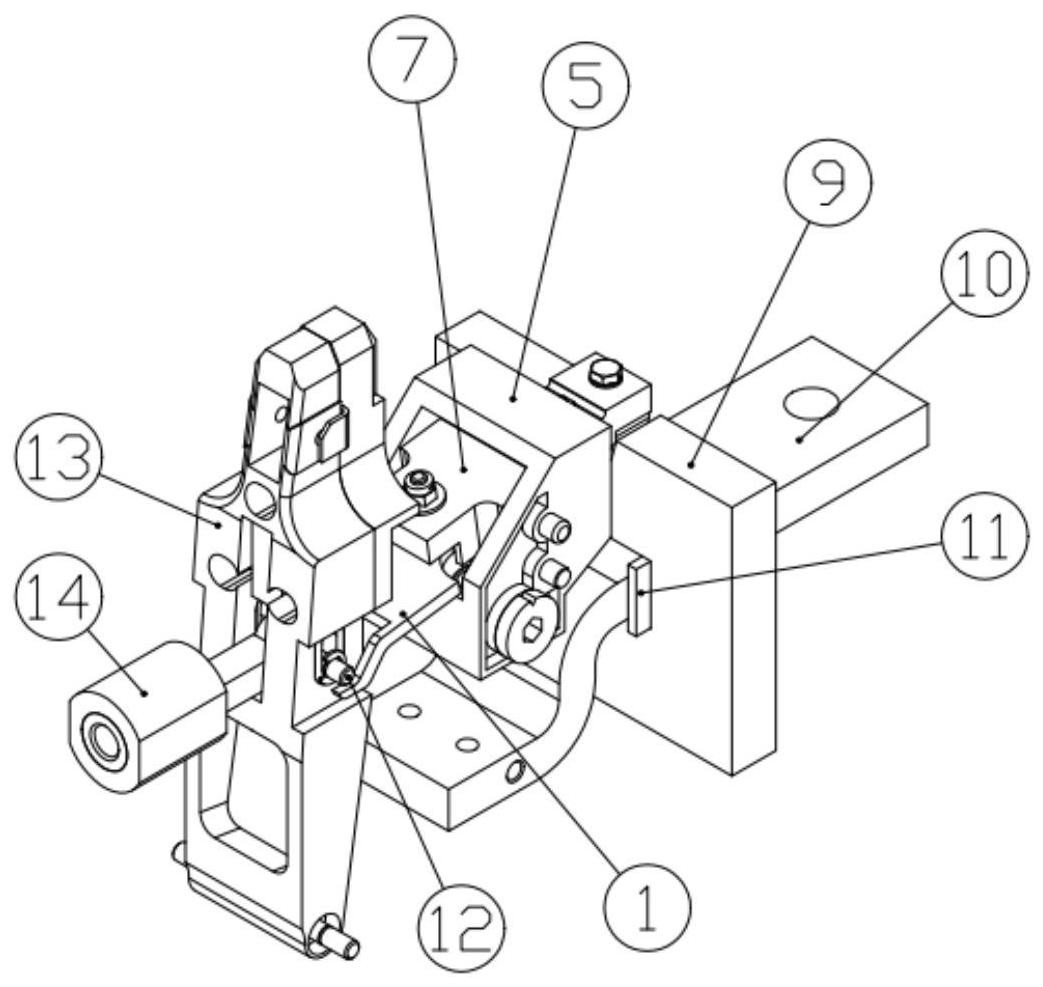 7
5
9
10
13
11
14
12
1