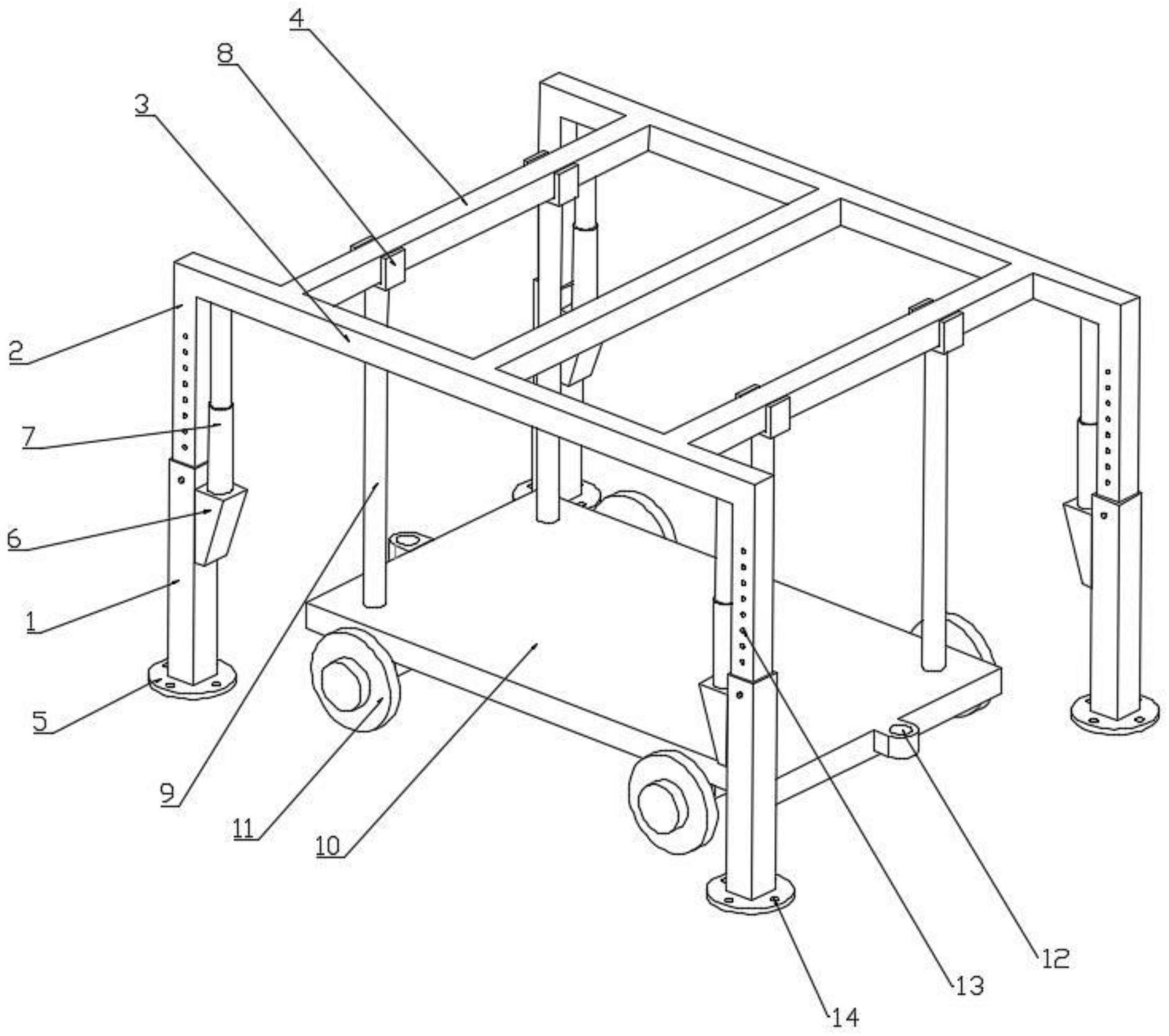 4
8
3
2
7
6
1
5
9
11
10
12
13
14