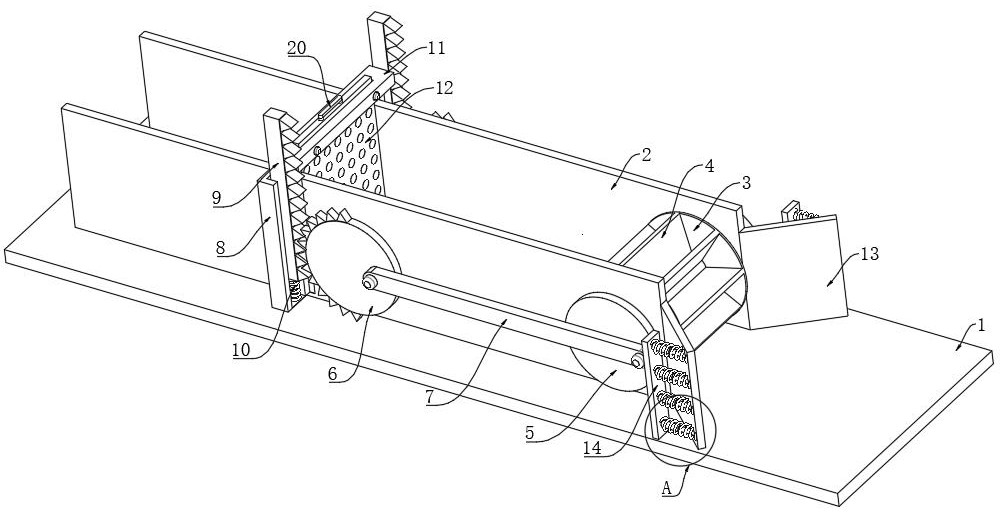 20
11
12
2
4
3
9
8
13
1
10
6
7
5
14
A