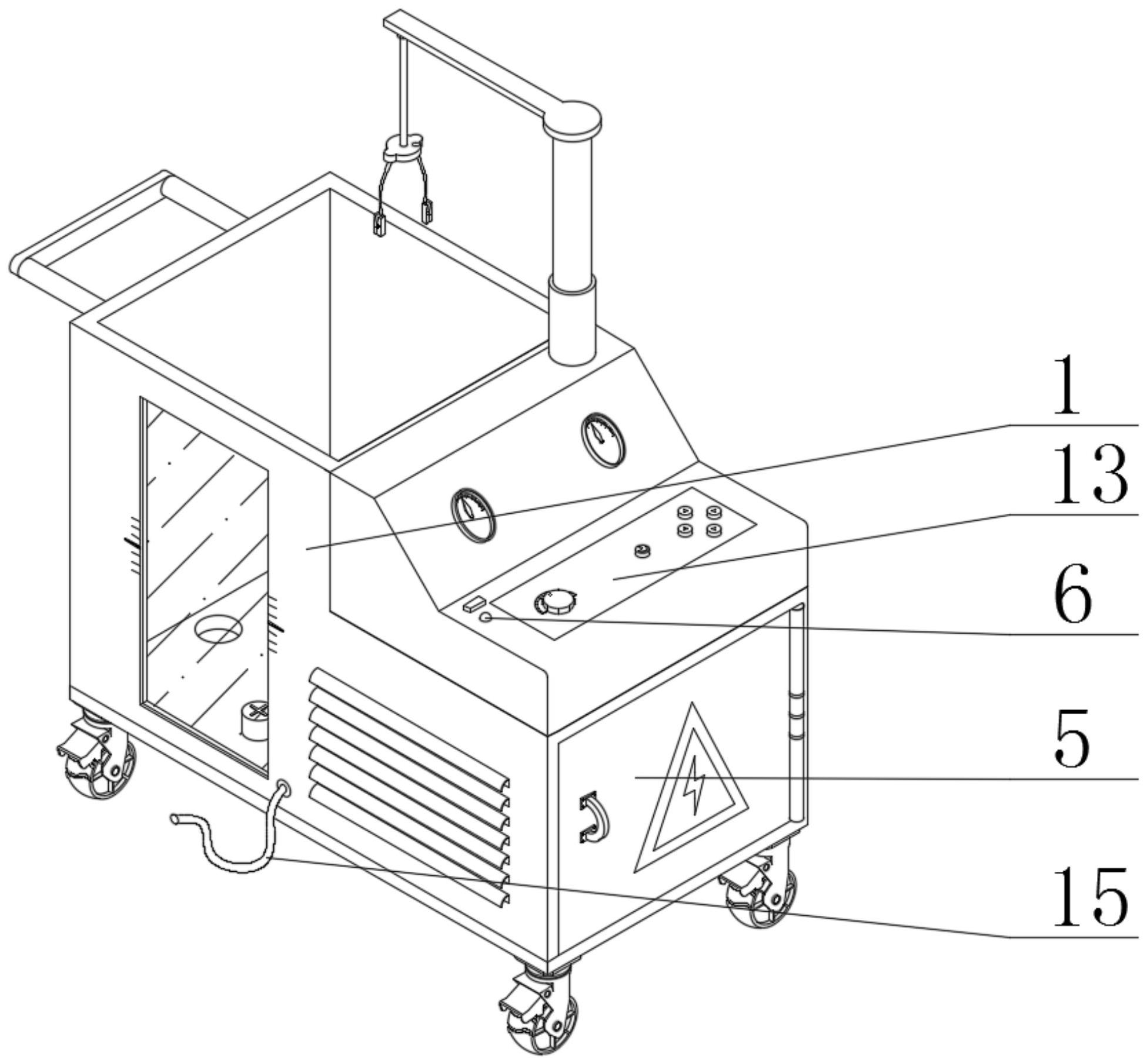 1
13
6
5
15