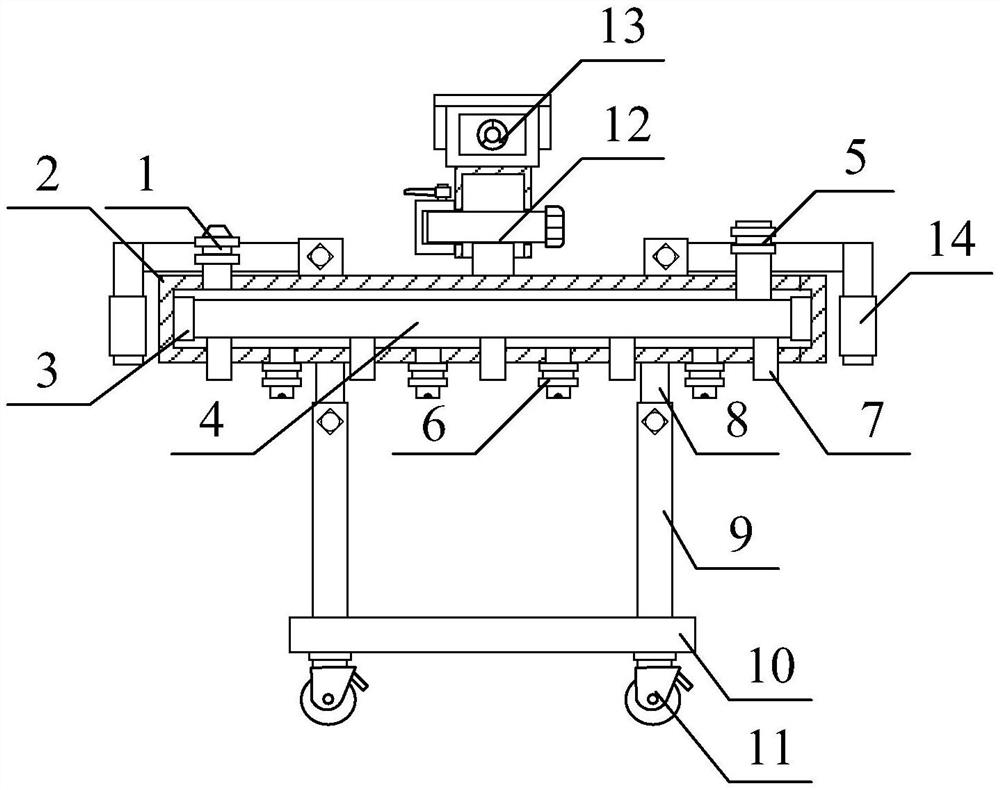 13
12
2
1
5
14
3
4
6
8
7
9
10
11