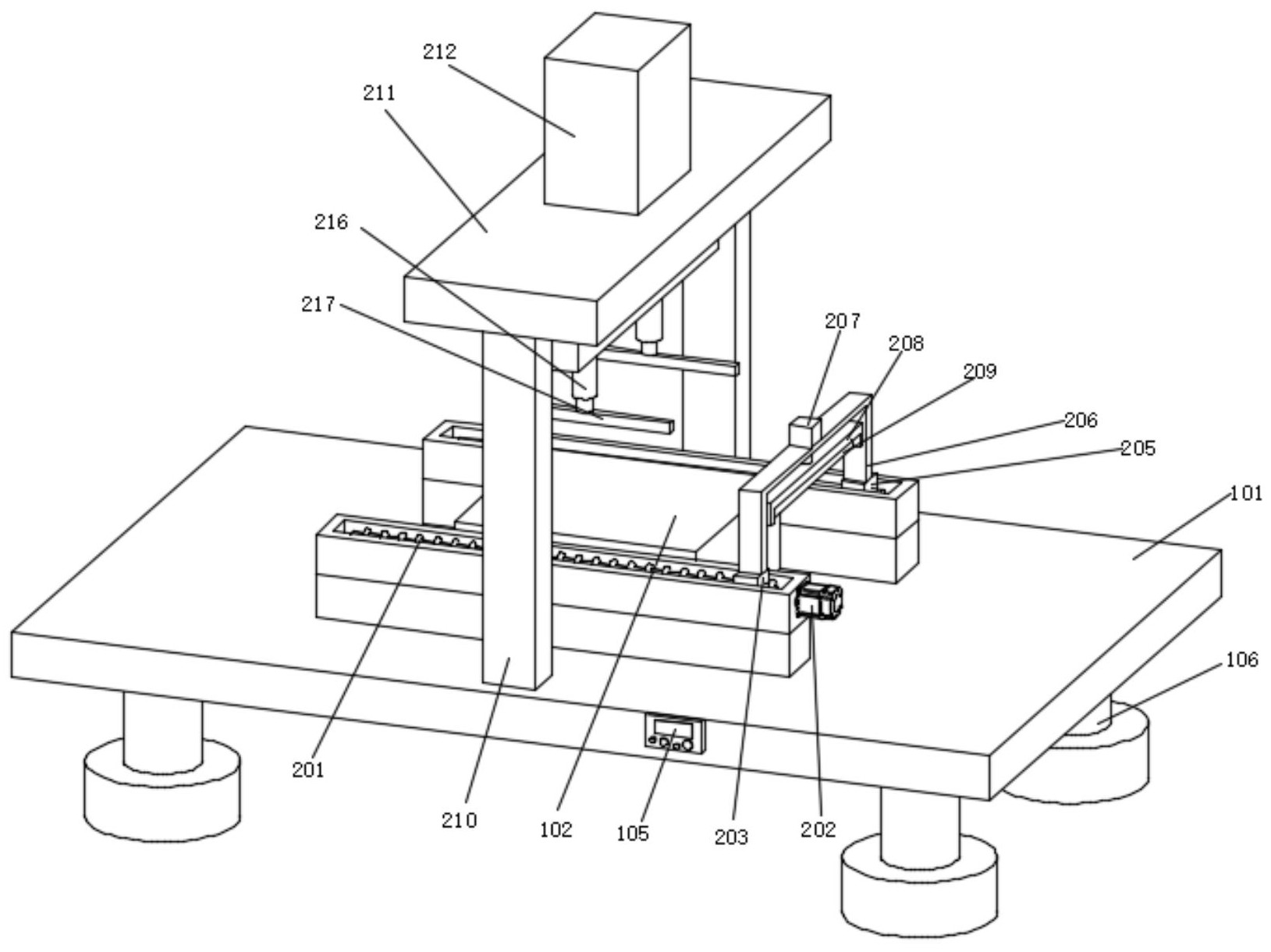 212
211
216
217
207
208
209
206
205
101
106
201
210
102
105
203
202