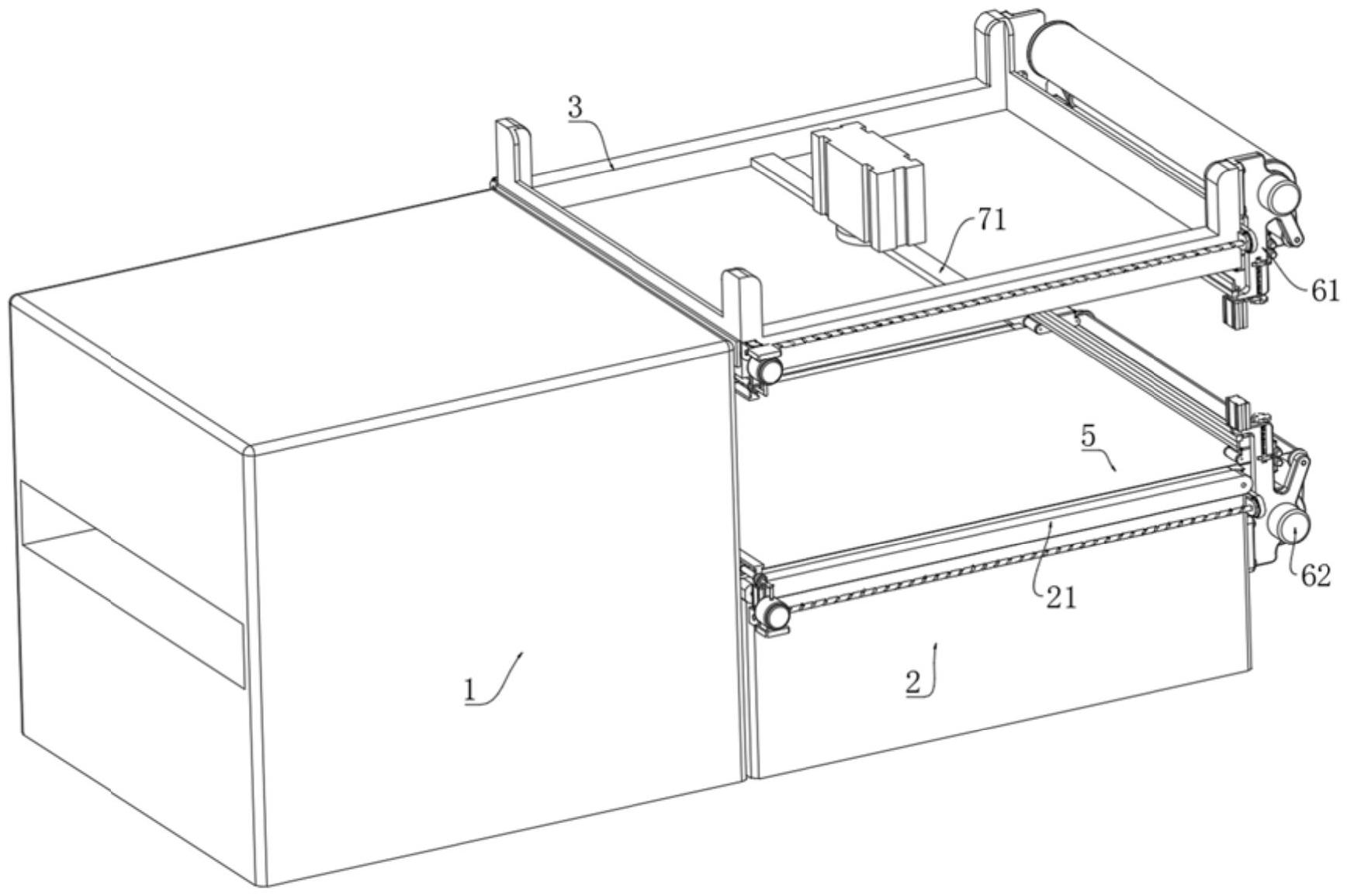 3
71
61
5
62
21
1
2