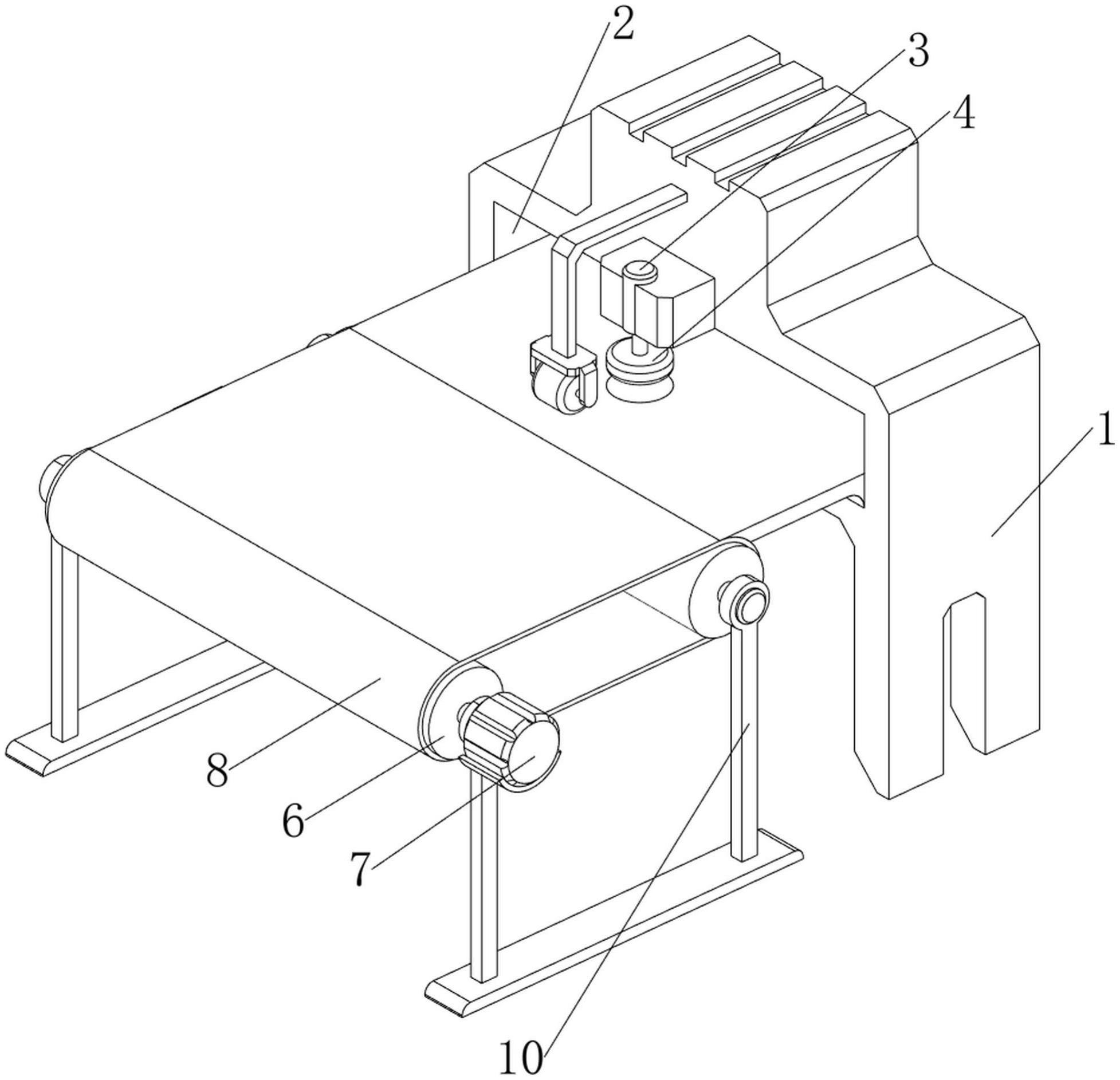 2
3
4
1
8
6
7
10