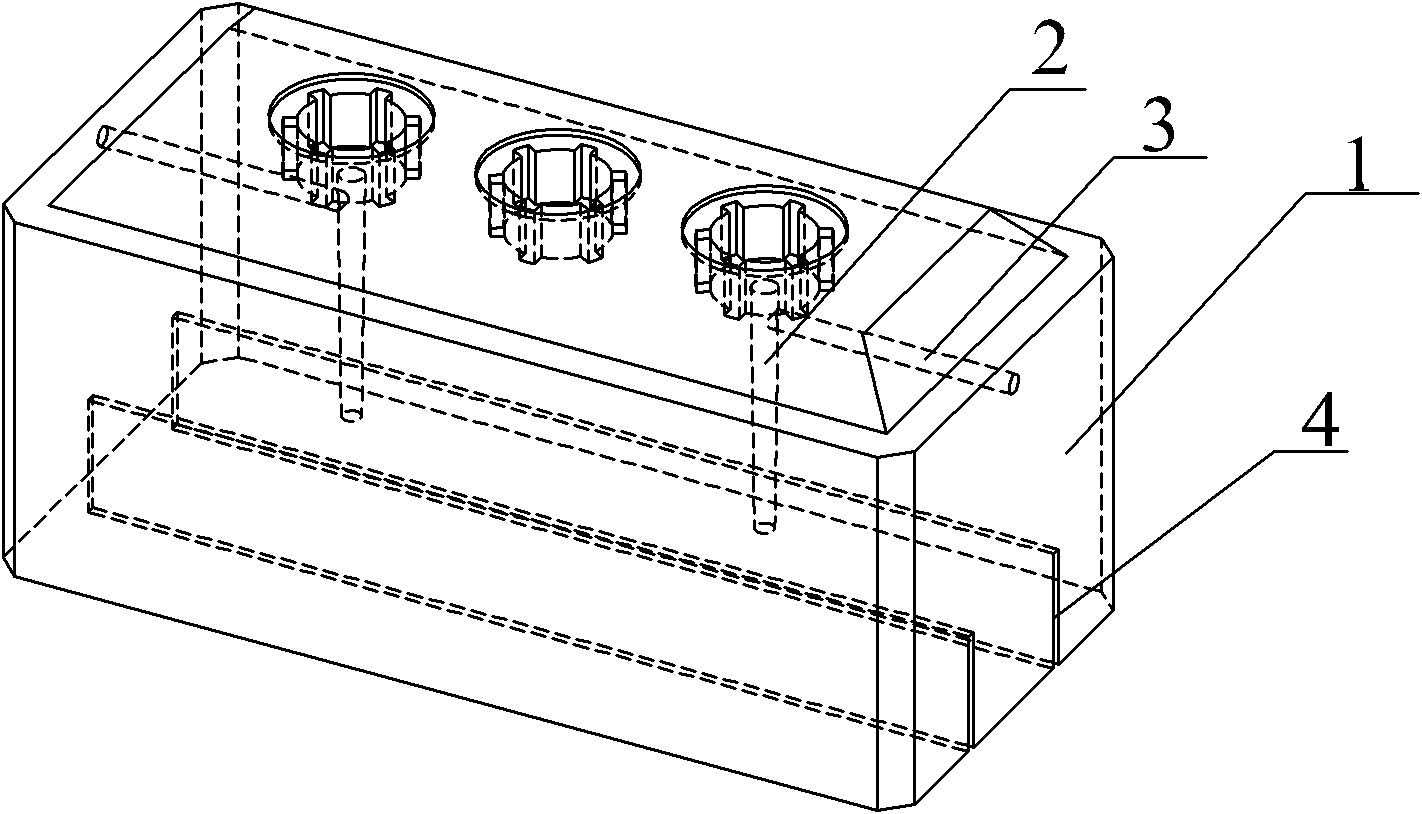 2
3
1
4