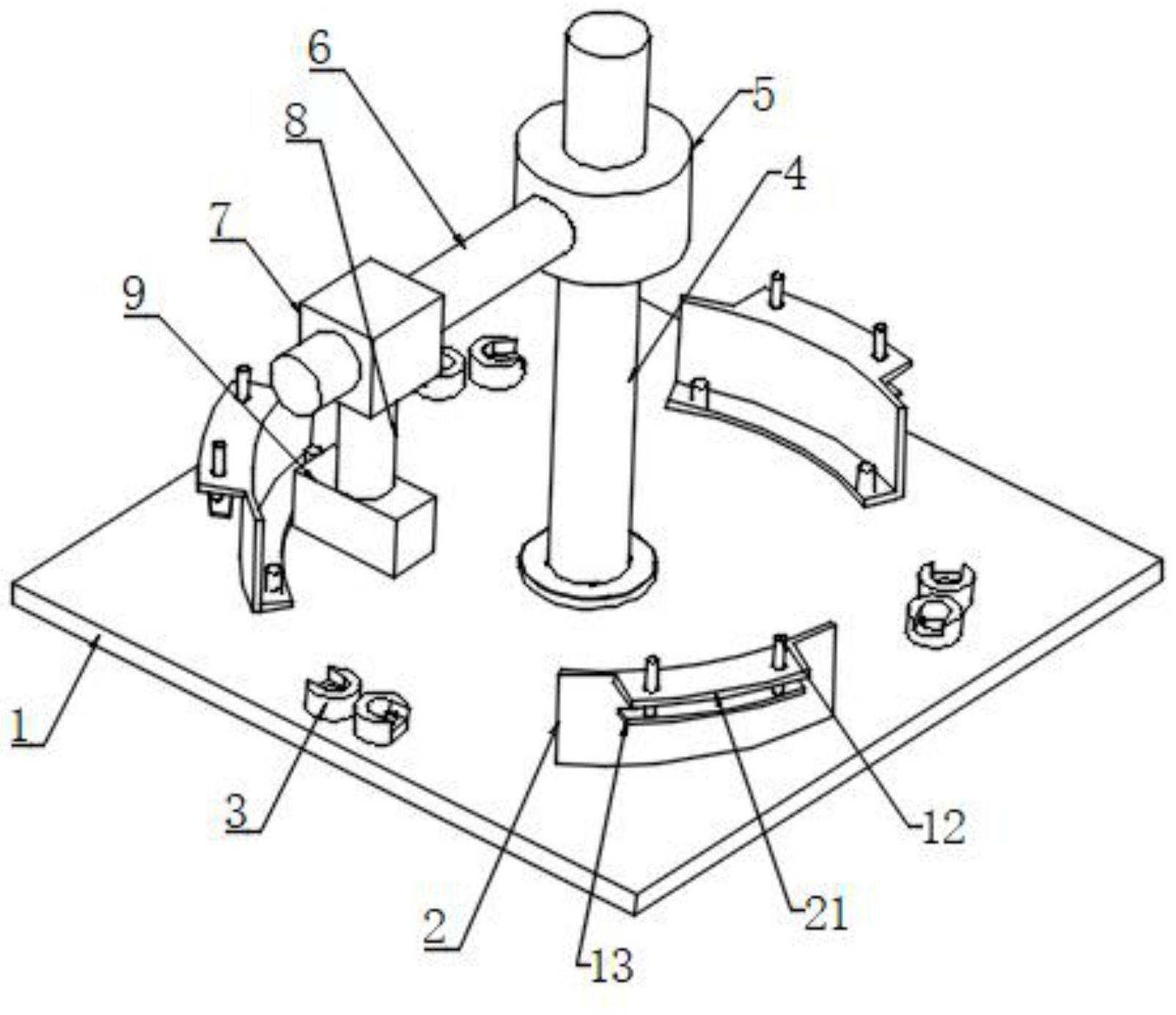 6
8
5
4
7
9
1
3
2
13
21
12