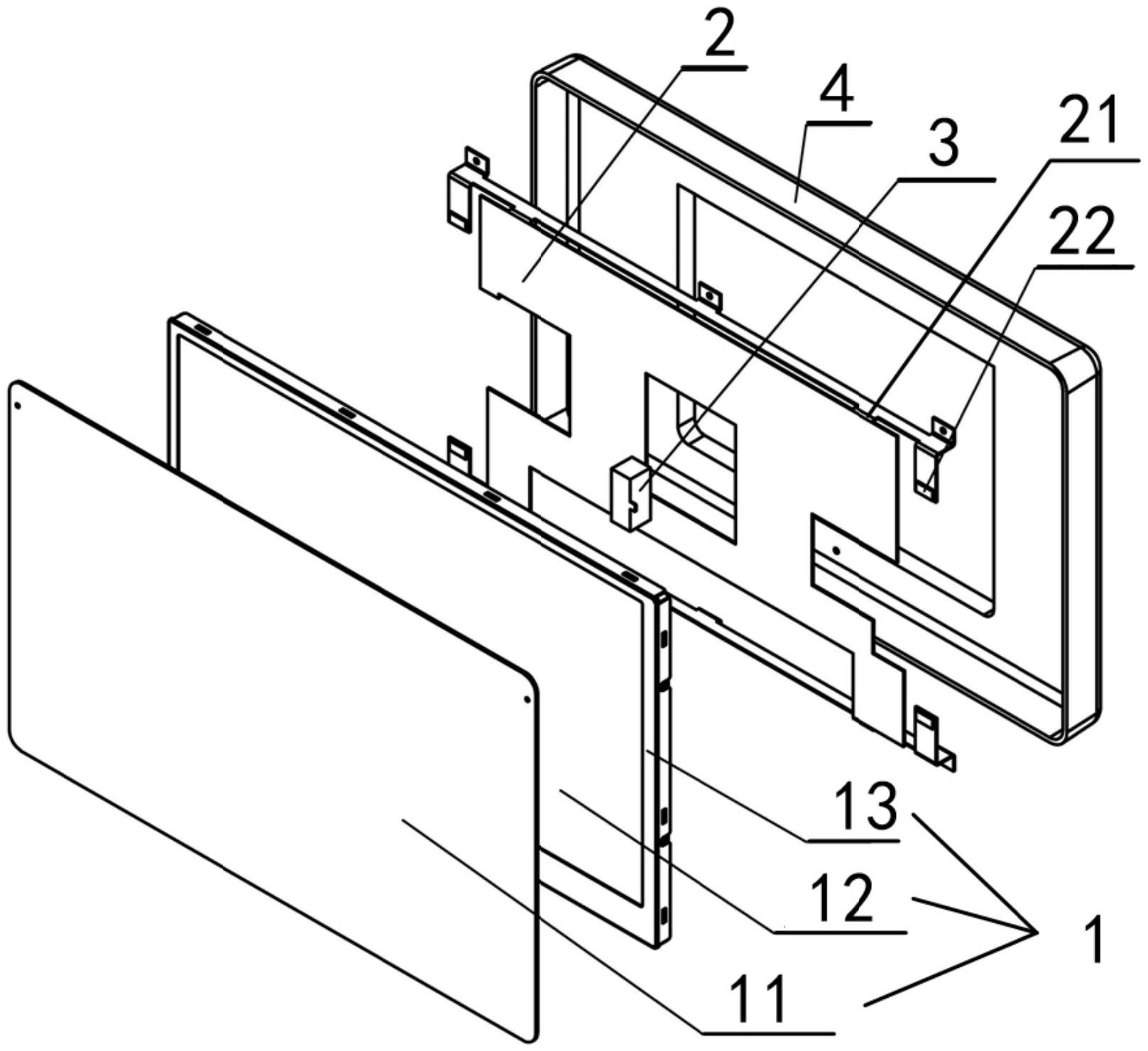 2
4
3
21
22
13
12
1
11