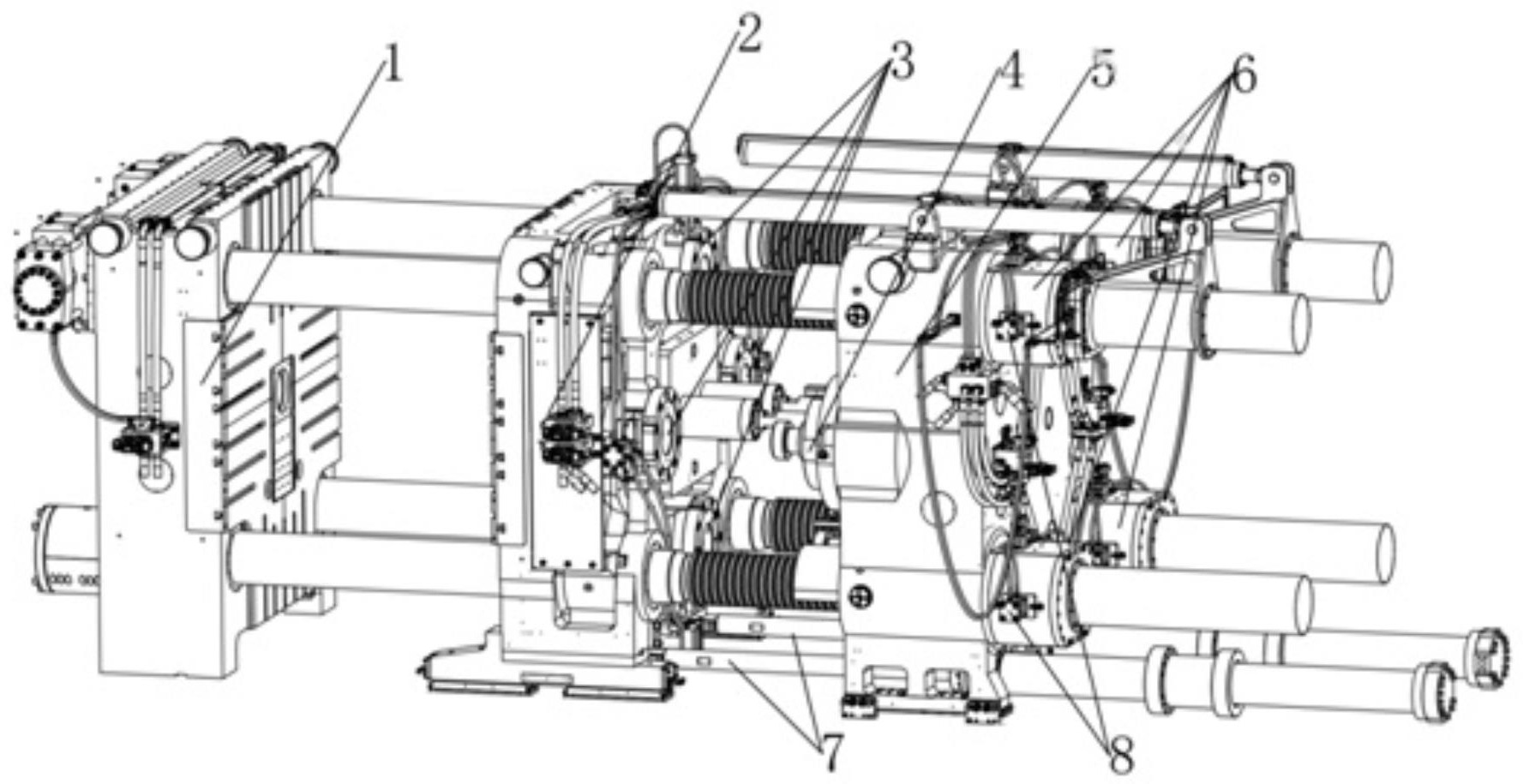 1
2
3
4
5
6
7
8