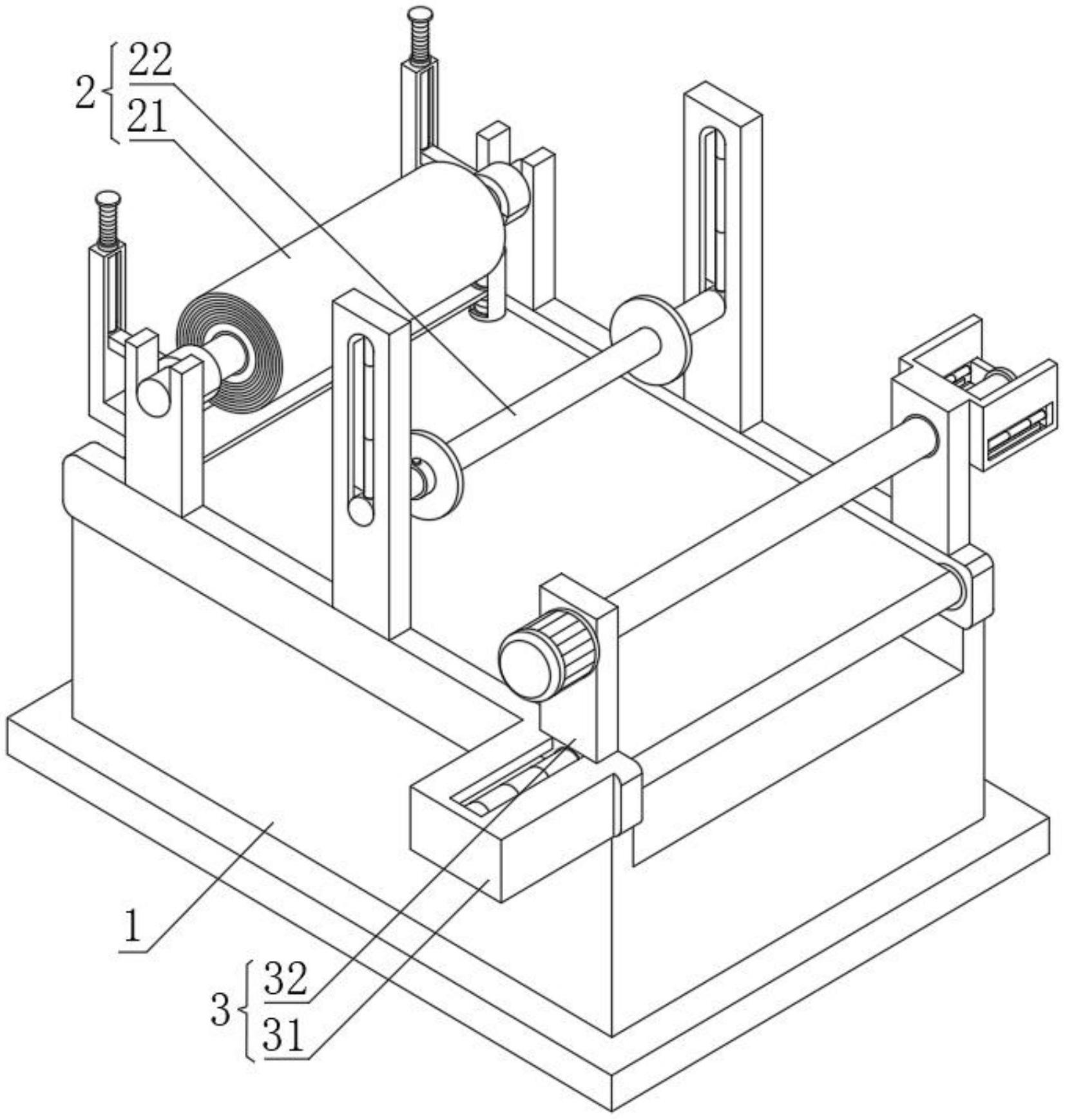 2
22
21
1
3
32
31