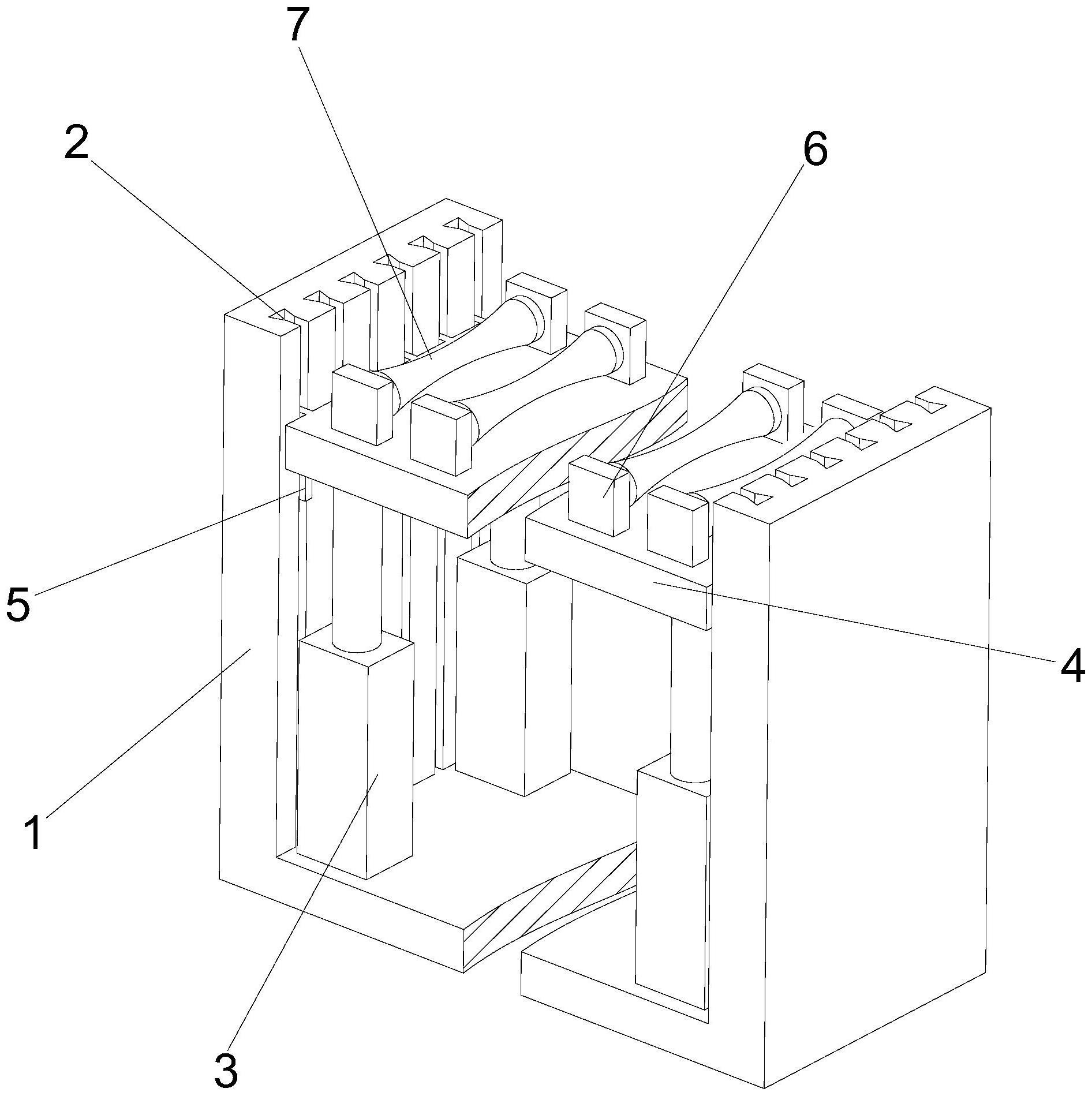 7
2
6
5
4
1
3