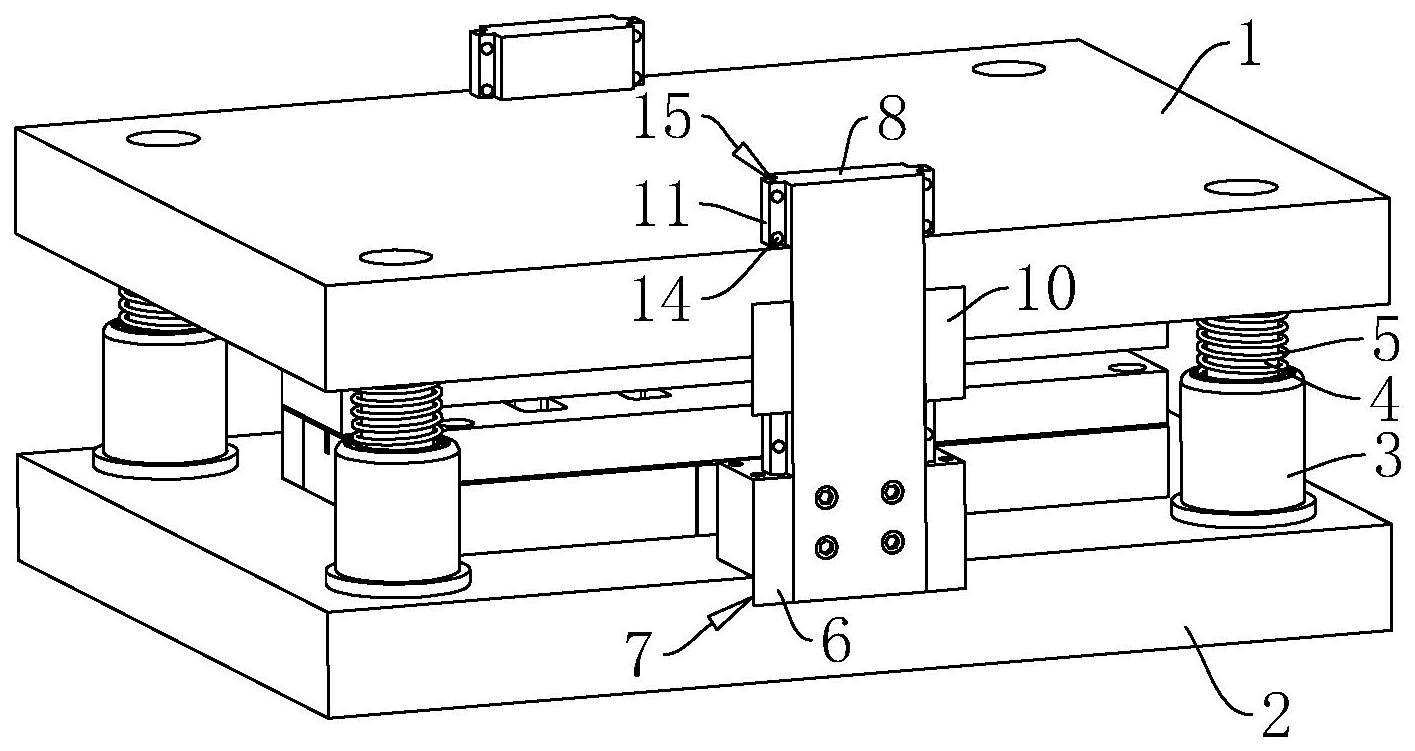 1
15
8
11
14
10
5
4
3
7
6
2