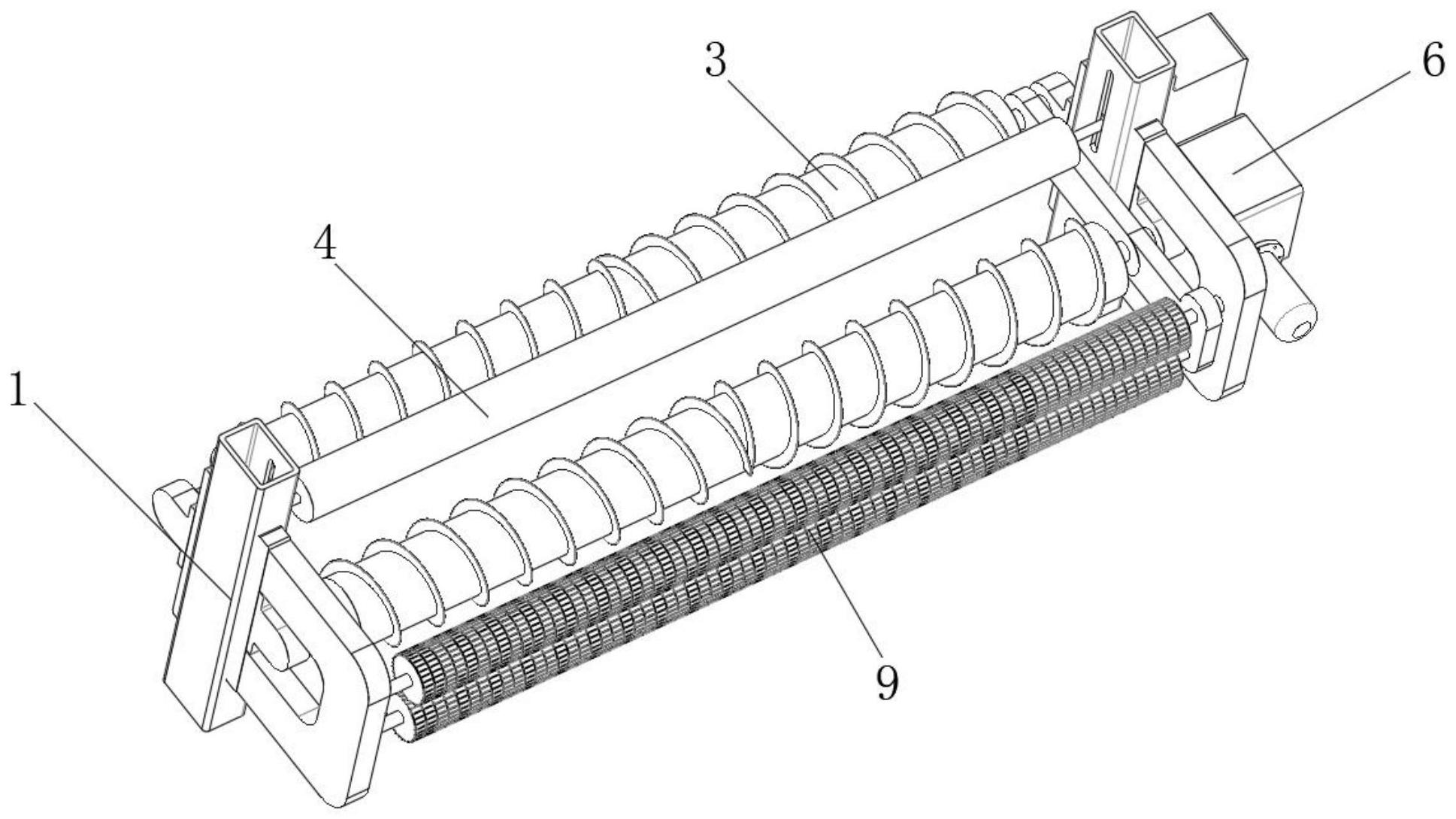 3
6
4
1
9